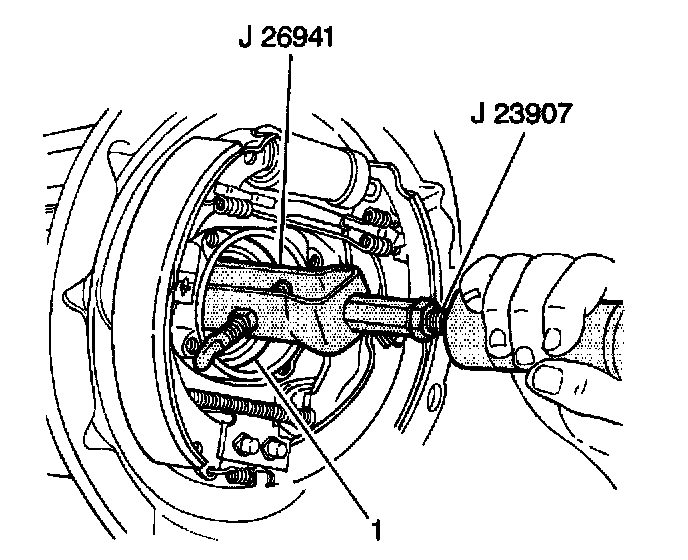 J 26941

J 23907

1