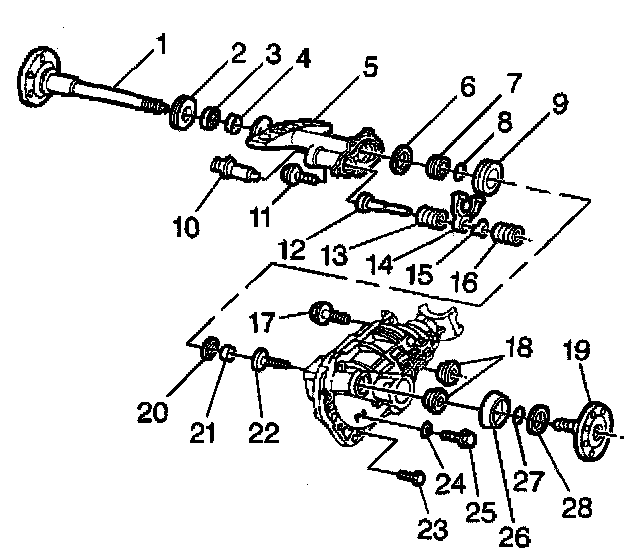 1
2
3
4
5
6
7
8
9
10
11
12
13
14
15
16
17
18
19
20
21
22
23
24
25
26
27
28