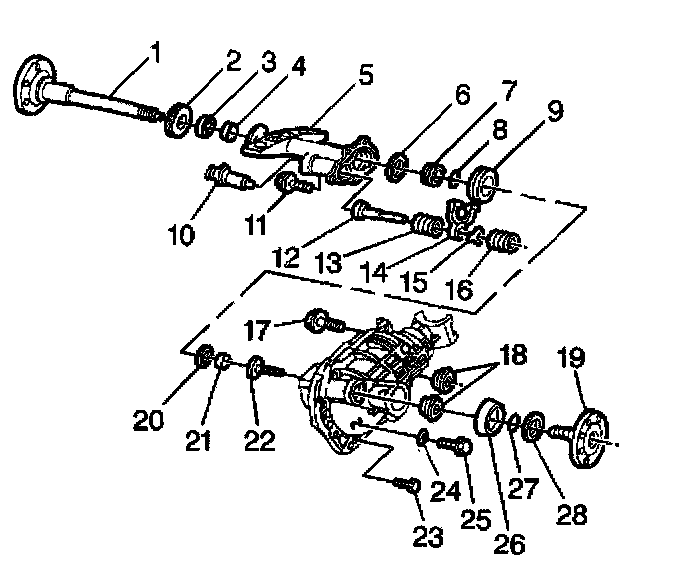 1
2
3
4
5
6
7
8
9
10
11
12
13
14
15
16
17
18
19
20
21
22
23
24
25
26
27
28