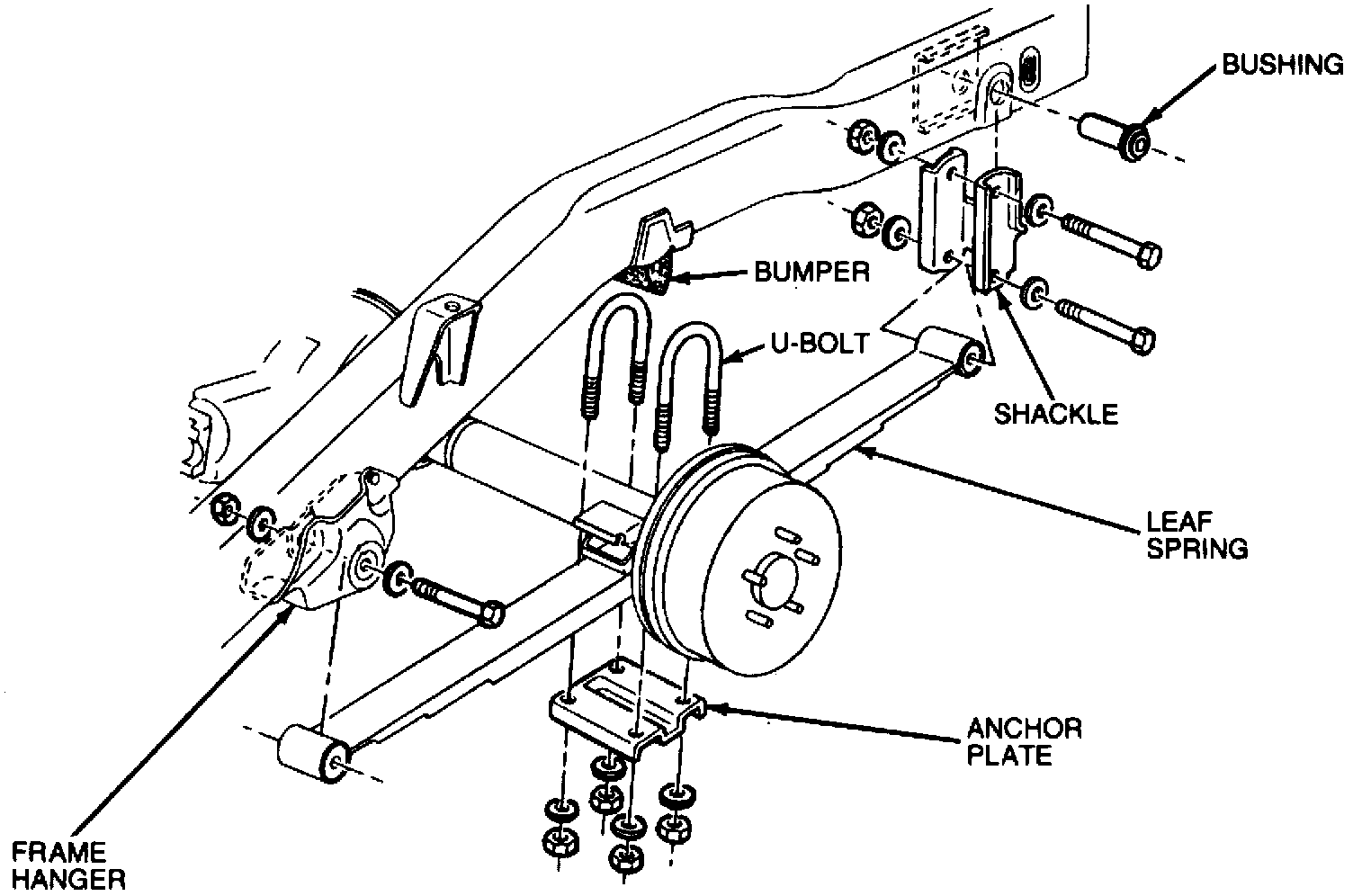 BUSHING

BUMPER

U-BOLT

SHACKLE

LEAF SPRING

ANCHOR PLATE

FRAME HANGER