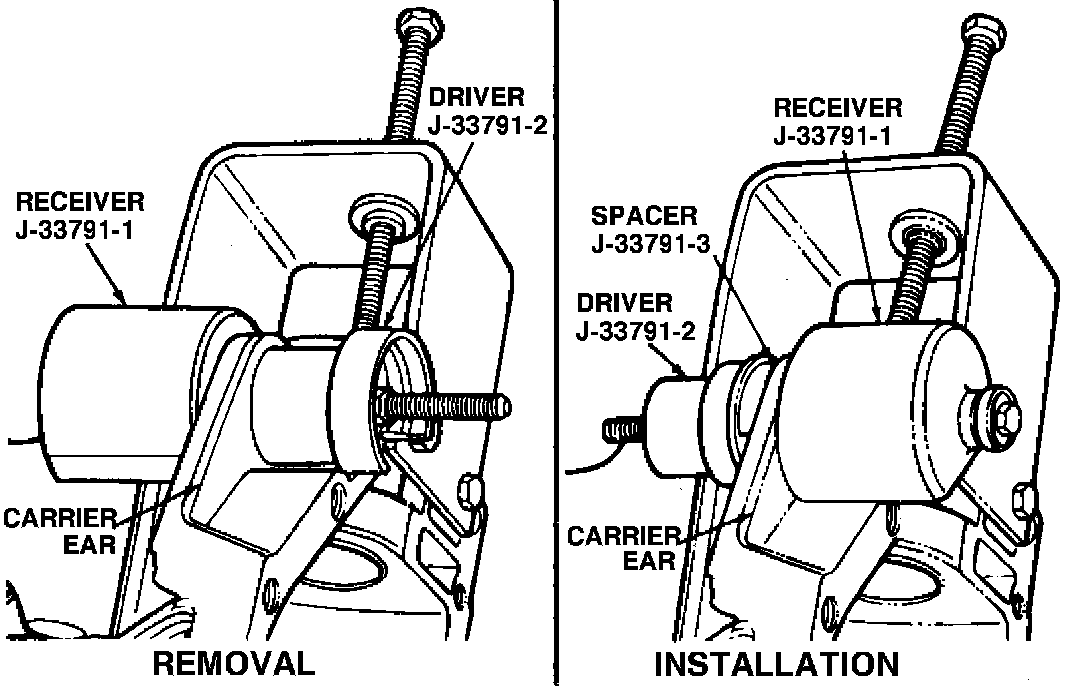 DRIVER
J-33791-2

RECEIVER
J-33791-1

CARRIER
EAR

REMOVAL

RECEIVER
J-33791-1

SPACER
J-33791-3

DRIVER
J-33791-2

CARRIER
EAR

INSTALLATION