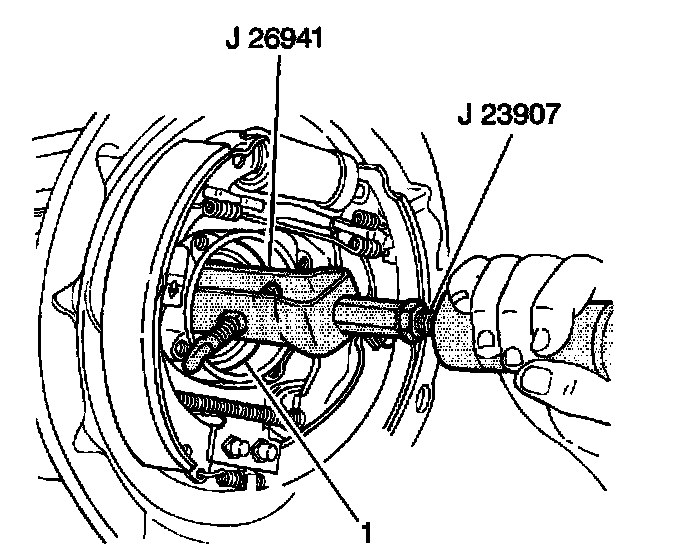 J 26941
J 23907
1