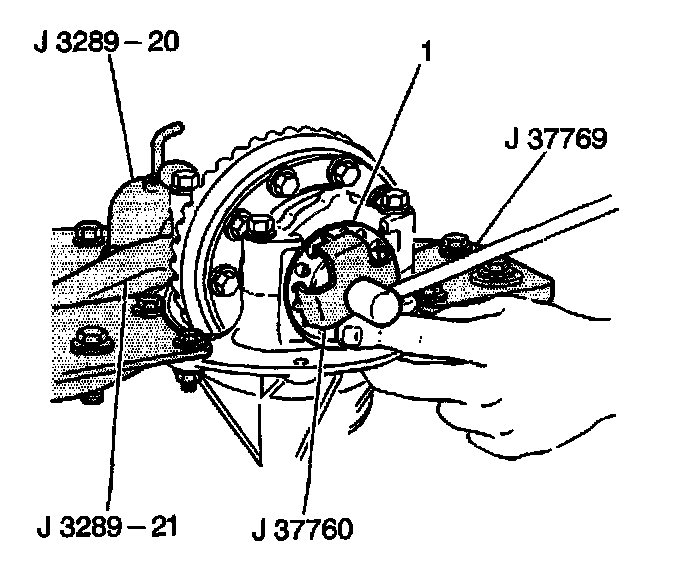 J 3289 – 20

1

J 37769

J 3289 – 21

J 37760