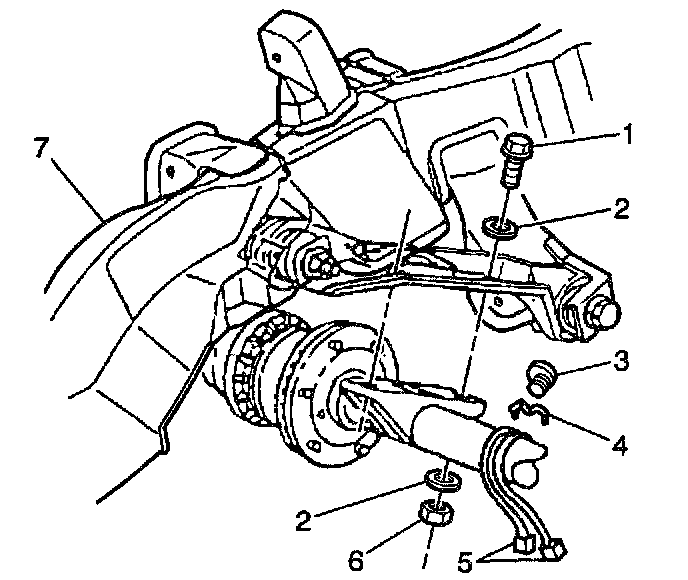 7
1
2
3
4
2
6
5