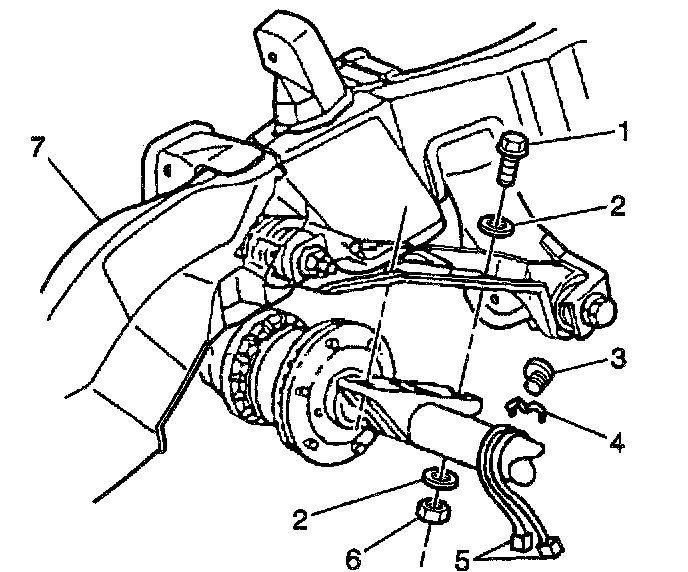 7
1
2
3
4
2
6
5