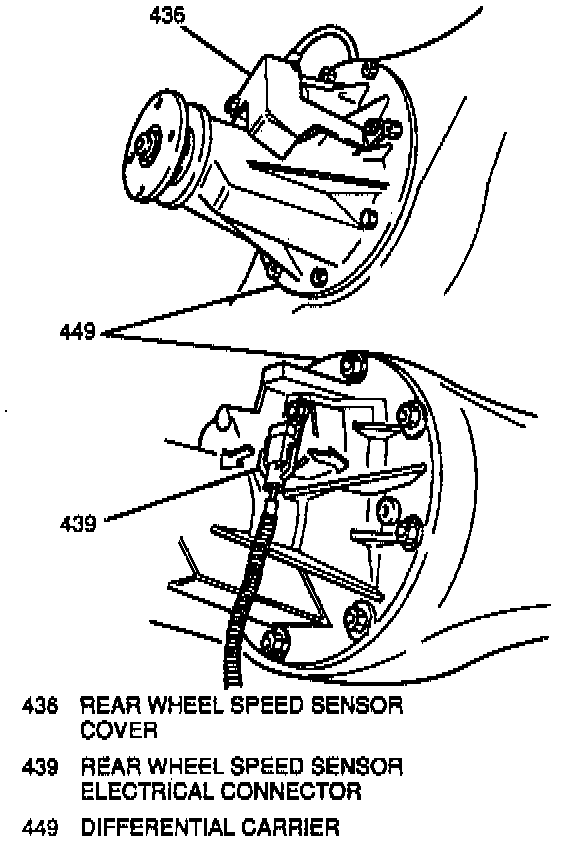 436

449

439

436 REAR WHEEL SPEED SENSOR COVER

439 REAR WHEEL SPEED SENSOR ELECTRICAL CONNECTOR

449 DIFFERENTIAL CARRIER