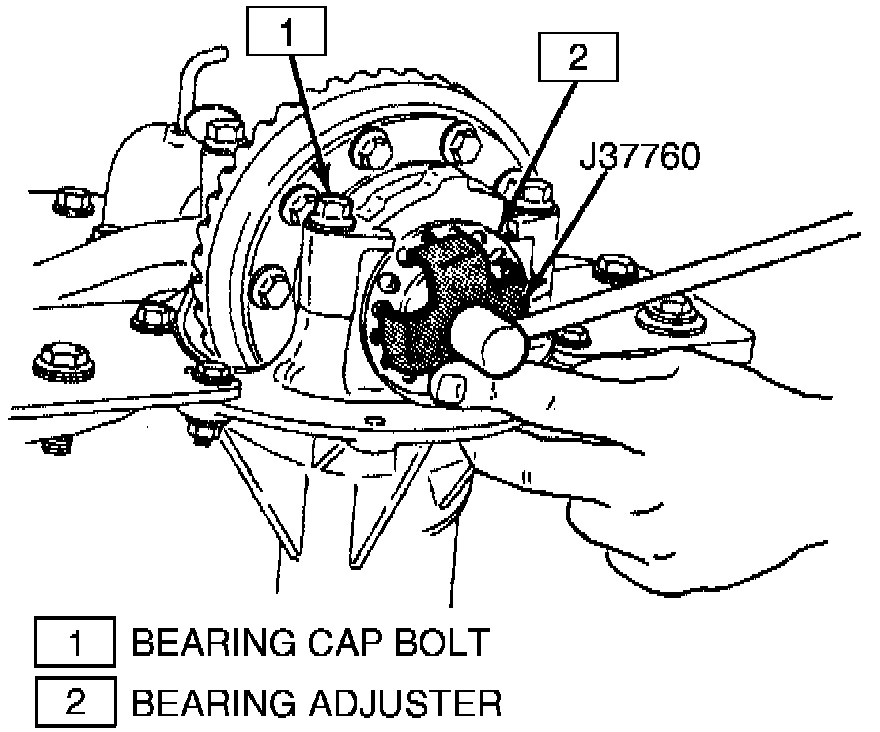 1

2

J37760

1 BEARING CAP BOLT
2 BEARING ADJUSTER