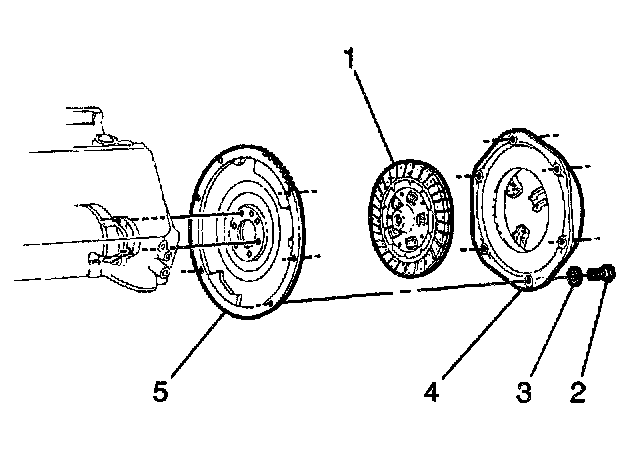 1
5
4
3
2