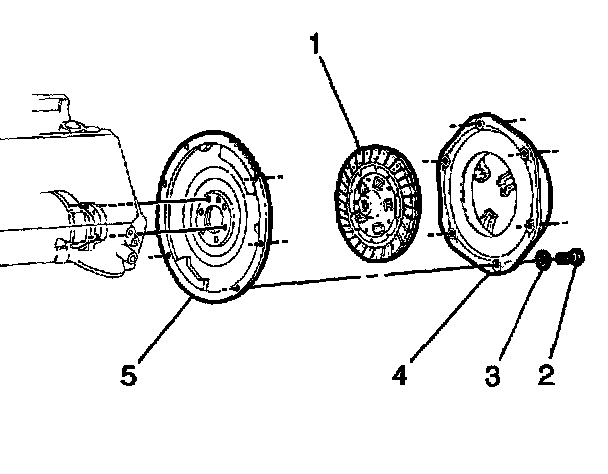 1
5
4
3
2