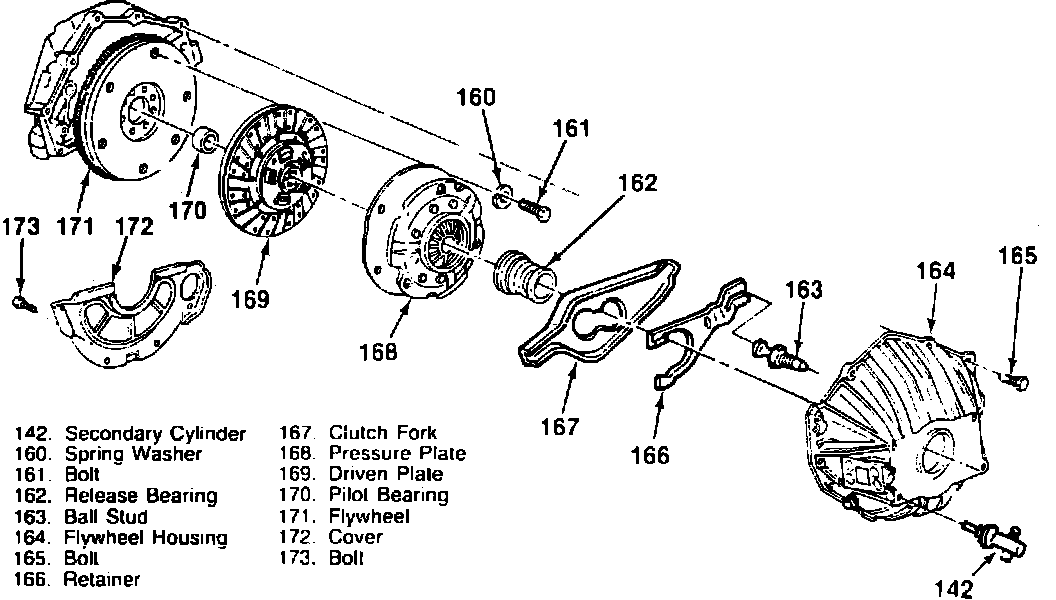 160
161
162
173
171
172
170
169
168
163
164
165
167
166
142

142. Secondary Cylinder
160. Spring Washer
161. Bolt
162. Release Bearing
163. Ball Stud
164. Flywheel Housing
165. Bolt
166. Retainer

167. Clutch Fork
168. Pressure Plate
169. Driven Plate
170. Pilot Bearing
171. Flywheel
172. Cover
173. Bolt