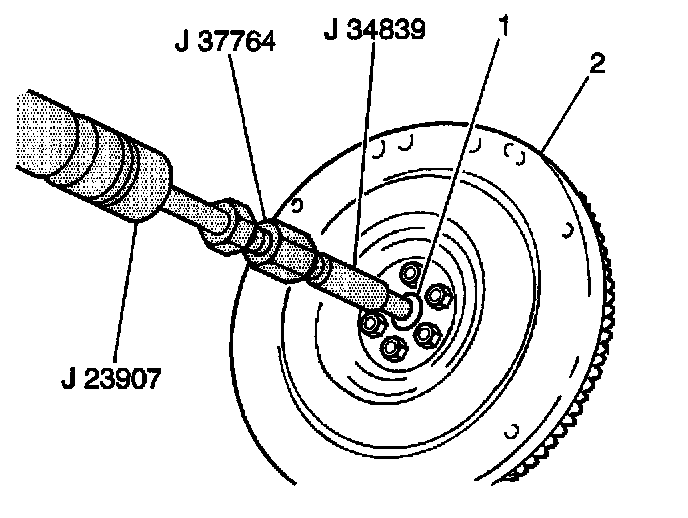 J 37764
J 34839
1
2
J 23907