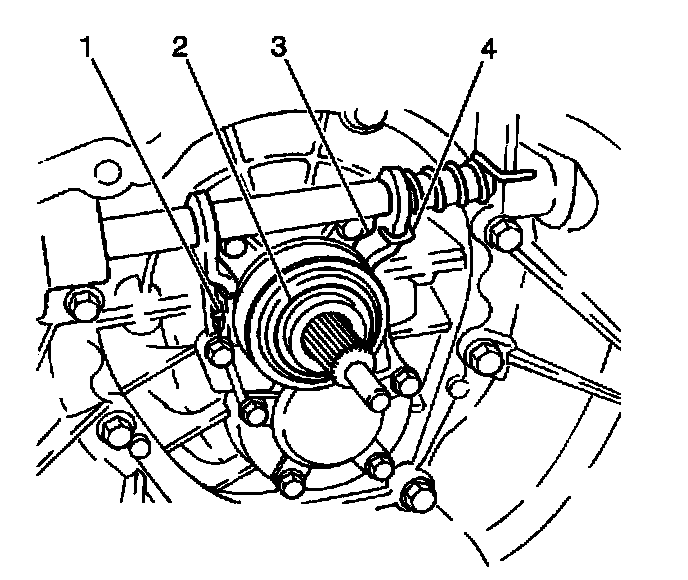 1
2
3
4