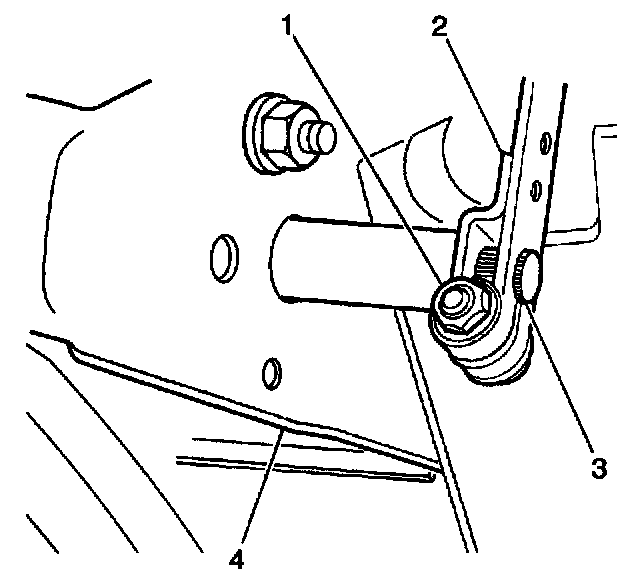 1
2
3
4