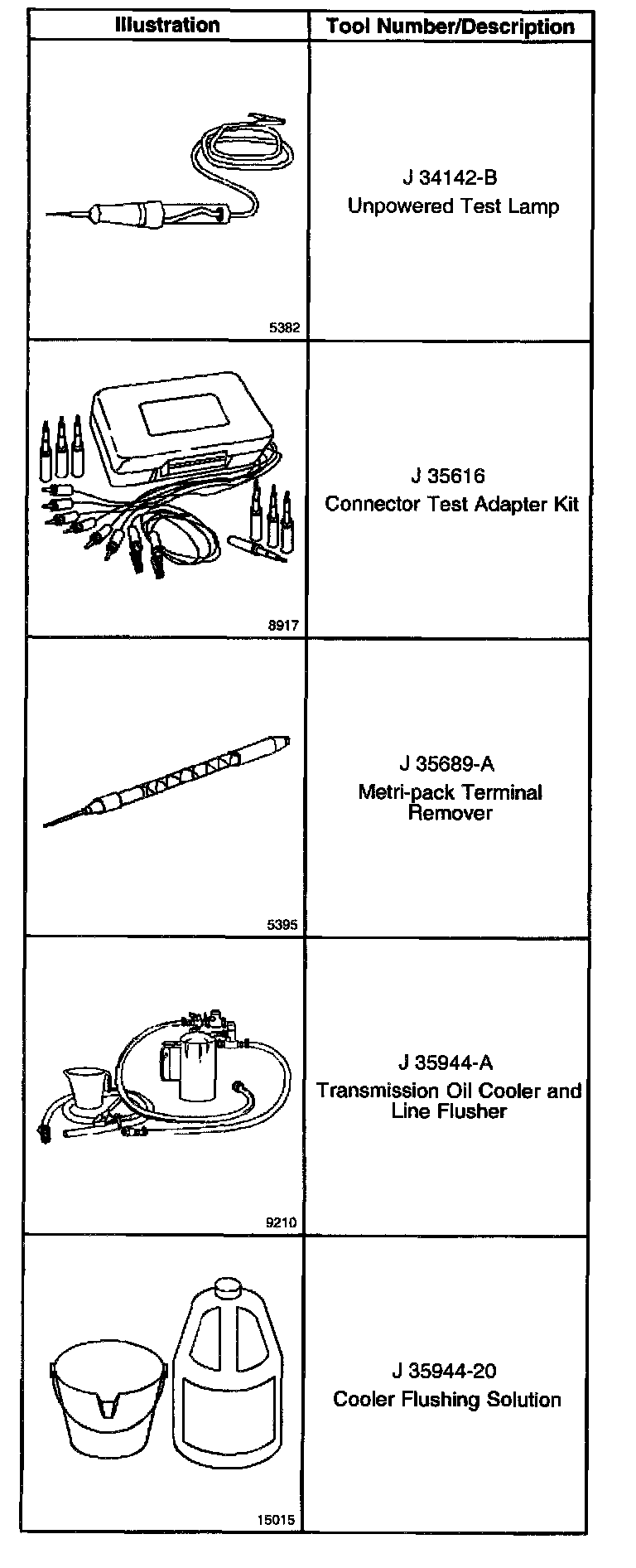 | Illustration | Tool Number/Description |
|---|---|
| 5382 | J 34142-B Unpowered Test Lamp |
| 8917 | J 35616 Connector Test Adapter Kit |
| 5395 | J 35689-A Metri-pack Terminal Remover |
| 9210 | J 35944-A Transmission Oil Cooler and Line Flusher |
| 15015 | J 35944-20 Cooler Flushing Solution |