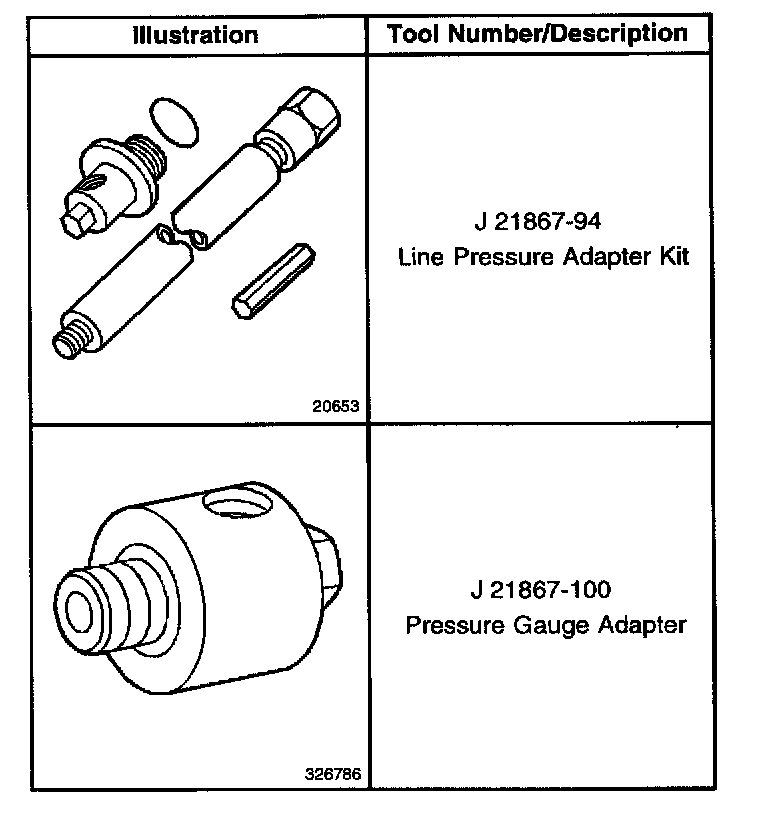 | Illustration | Tool Number/Description |
|---|---|
| 20653 | J 21867-94 Line Pressure Adapter Kit |
| 326786 | J 21867-100 Pressure Gauge Adapter |