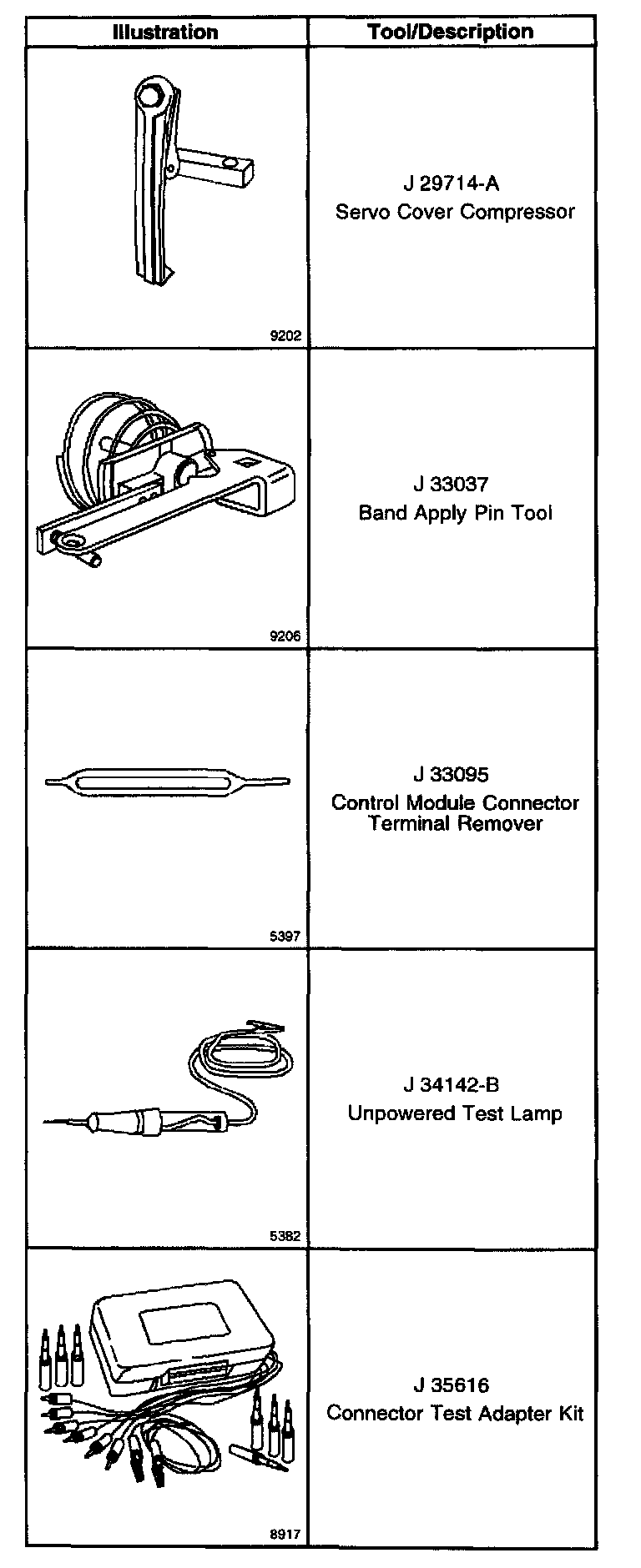 | Illustration | Tool/Description |
|---|---|
| 9202 | J 29714-A Servo Cover Compressor |
| 9206 | J 33037 Band Apply Pin Tool |
| 5397 | J 33095 Control Module Connector Terminal Remover |
| 5382 | J 34142-B Unpowered Test Lamp |
| 8917 | J 35616 Connector Test Adapter Kit |