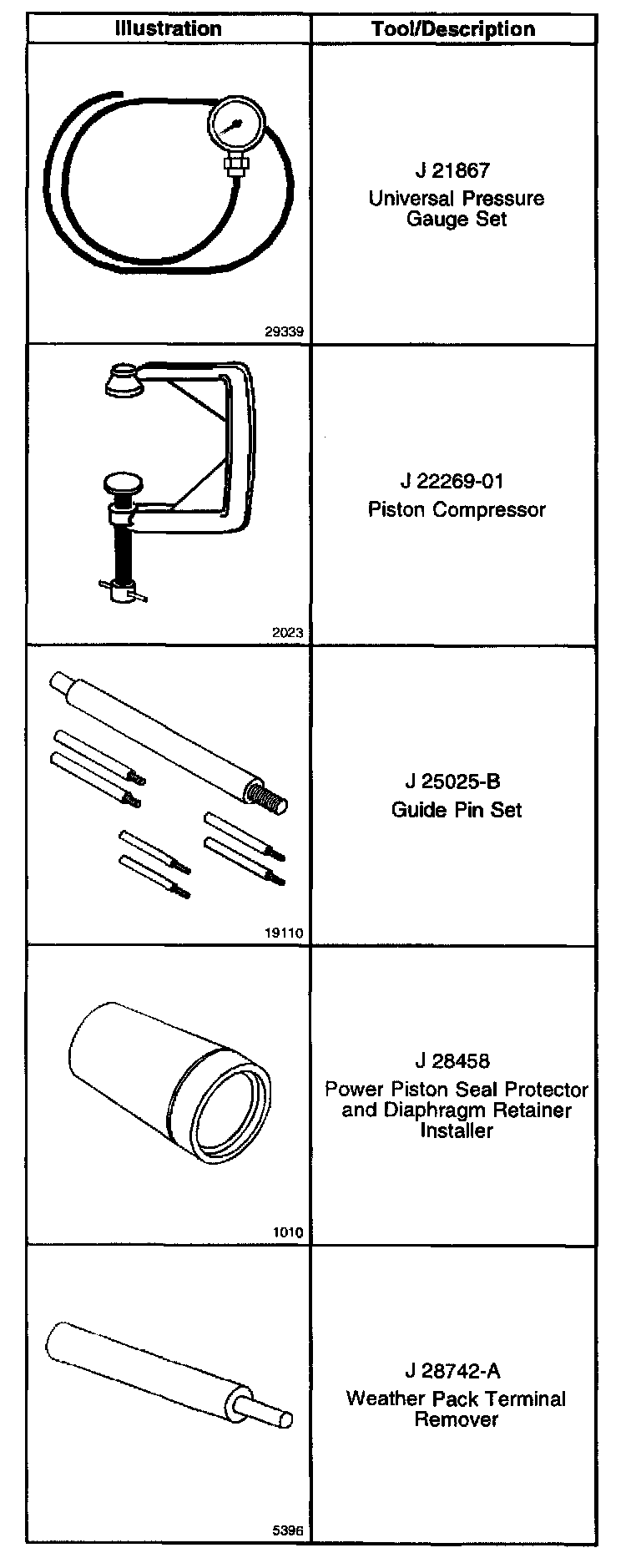 | Illustration | Tool/Description |
|---|---|
| 29339 | J 21867 Universal Pressure Gauge Set |
| 2023 | J 22269-01 Piston Compressor |
| 19110 | J 25025-B Guide Pin Set |
| 1010 | J 28458 Power Piston Seal Protector and Diaphragm Retainer Installer |
| 5396 | J 28742-A Weather Pack Terminal Remover |