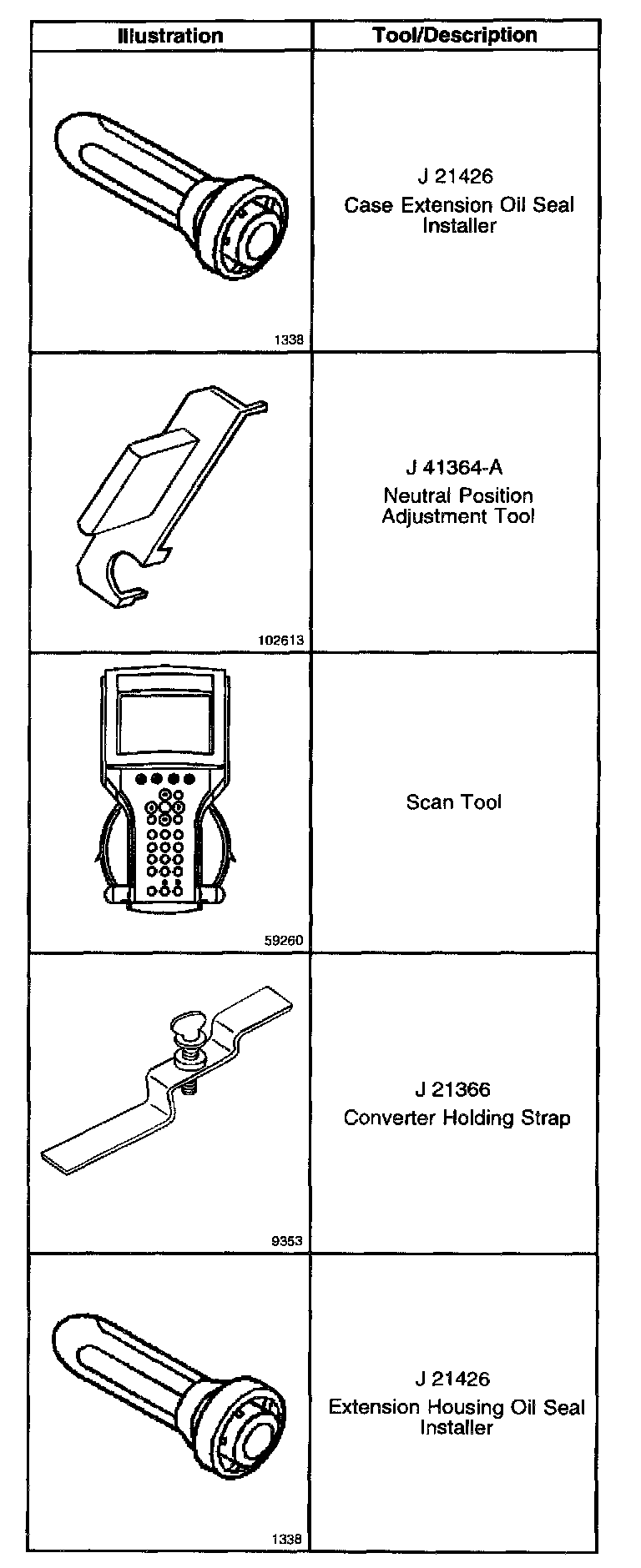 | Illustration | Tool/Description |
|---|---|
| 1338 | J 21426 Case Extension Oil Seal Installer |
| 102613 | J 41364-A Neutral Position Adjustment Tool |
| 59260 | Scan Tool |
| 9353 | J 21366 Converter Holding Strap |
| 1338 | J 21426 Extension Housing Oil Seal Installer |