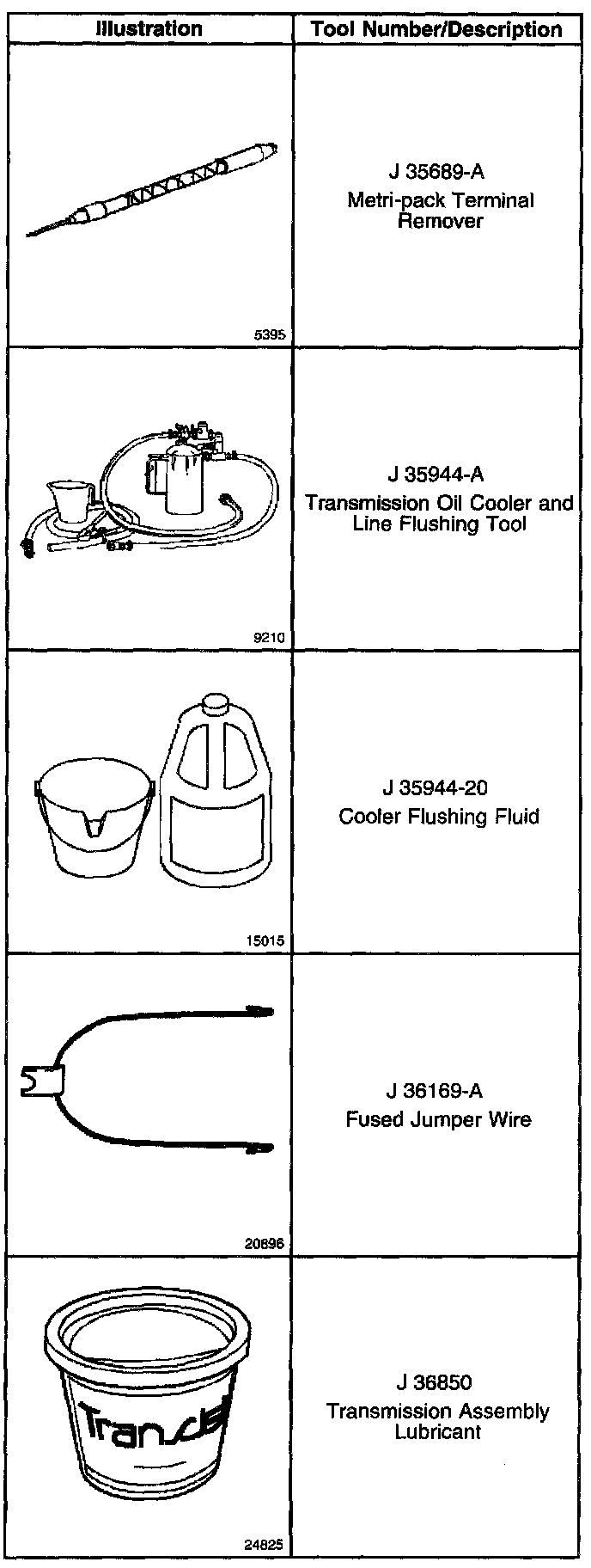 | Illustration | Tool Number/Description |
|---|---|
| 5395 | J 35689-A Metri-pack Terminal Remover |
| 9210 | J 35944-A Transmission Oil Cooler and Line Flushing Tool |
| 15015 | J 35944-20 Cooler Flushing Fluid |
| 20896 | J 36169-A Fused Jumper Wire |
| Transjel 24825 | J 36850 Transmission Assembly Lubricant |