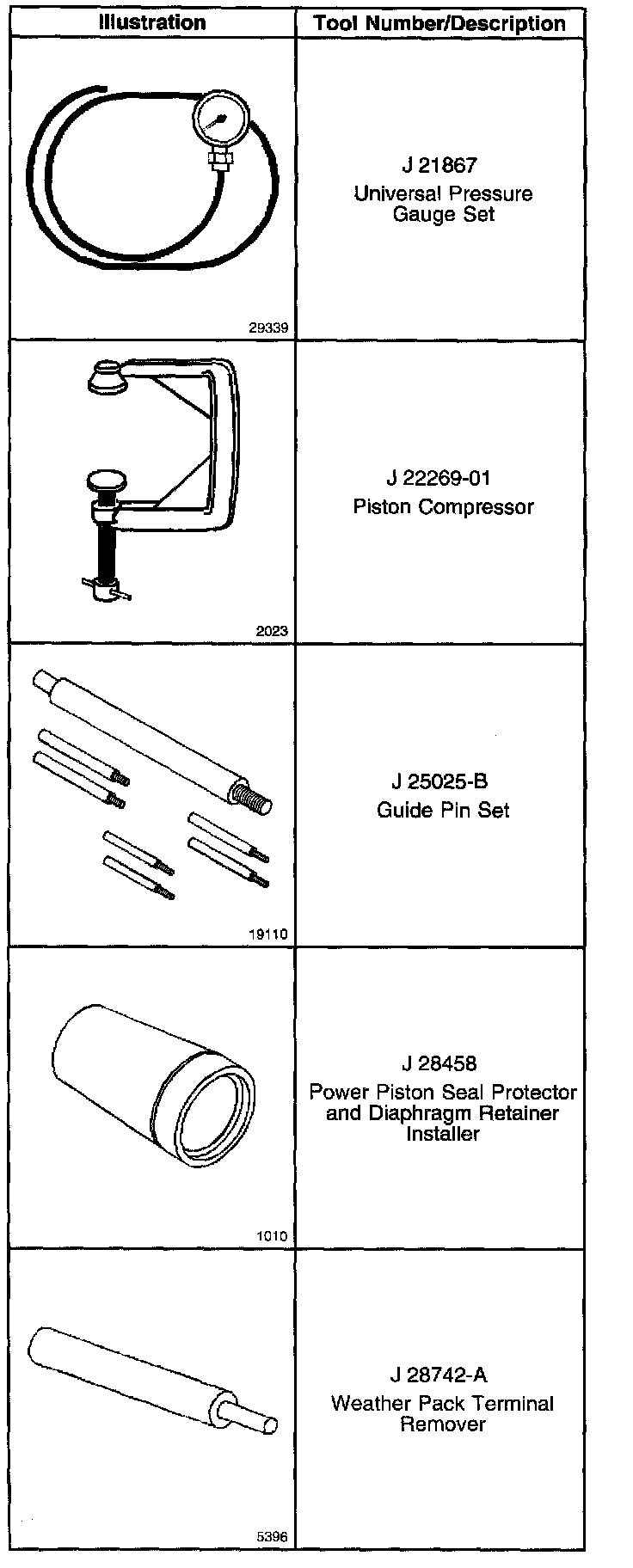 | Illustration | Tool Number/Description |
|---|---|
| 29339 | J 21867 Universal Pressure Gauge Set |
| 2023 | J 22269-01 Piston Compressor |
| 19110 | J 25025-B Guide Pin Set |
| 1010 | J 28458 Power Piston Seal Protector and Diaphragm Retainer Installer |
| 5396 | J 28742-A Weather Pack Terminal Remover |