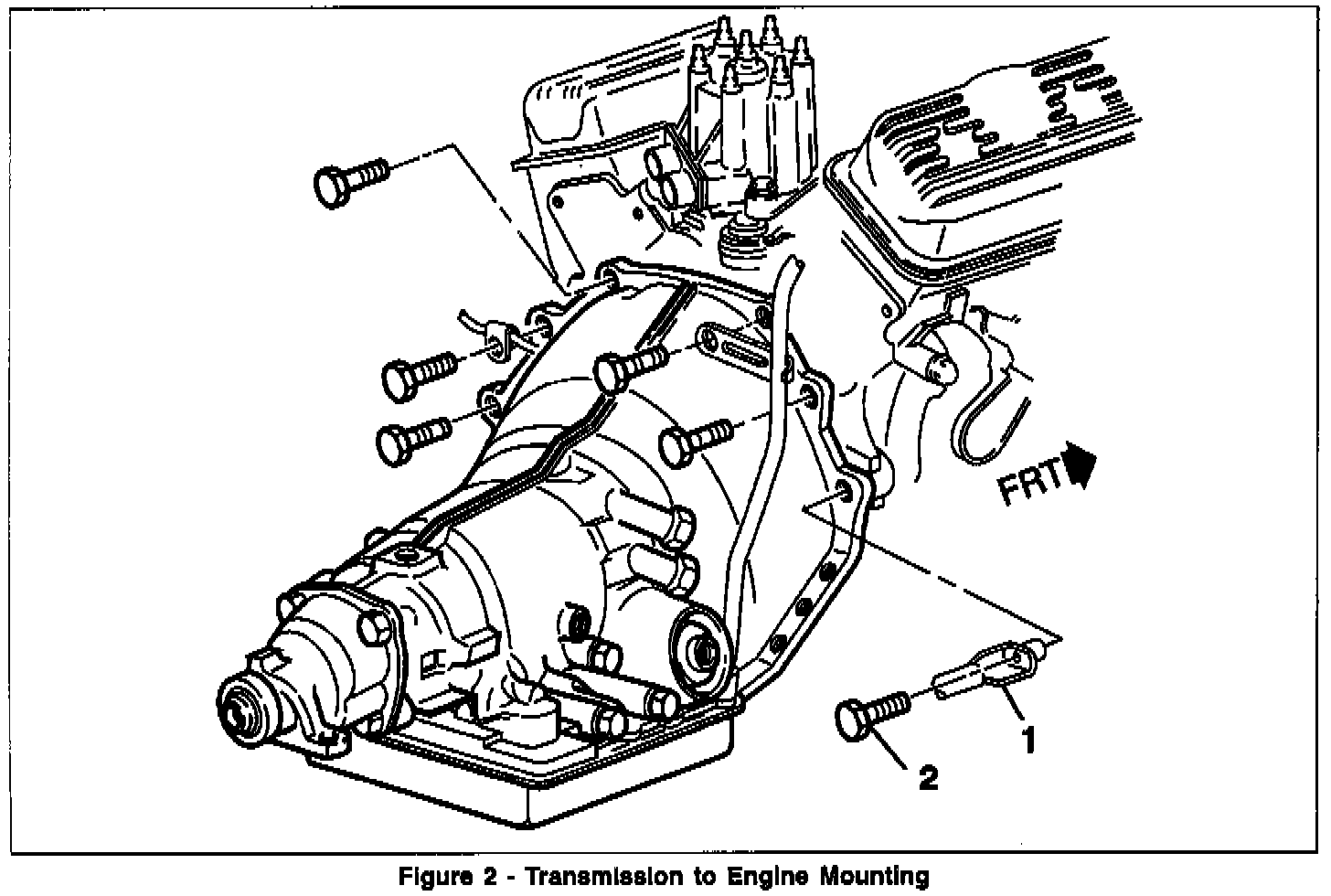 FRT

1

2

Figure 2 - Transmission to Engine Mounting