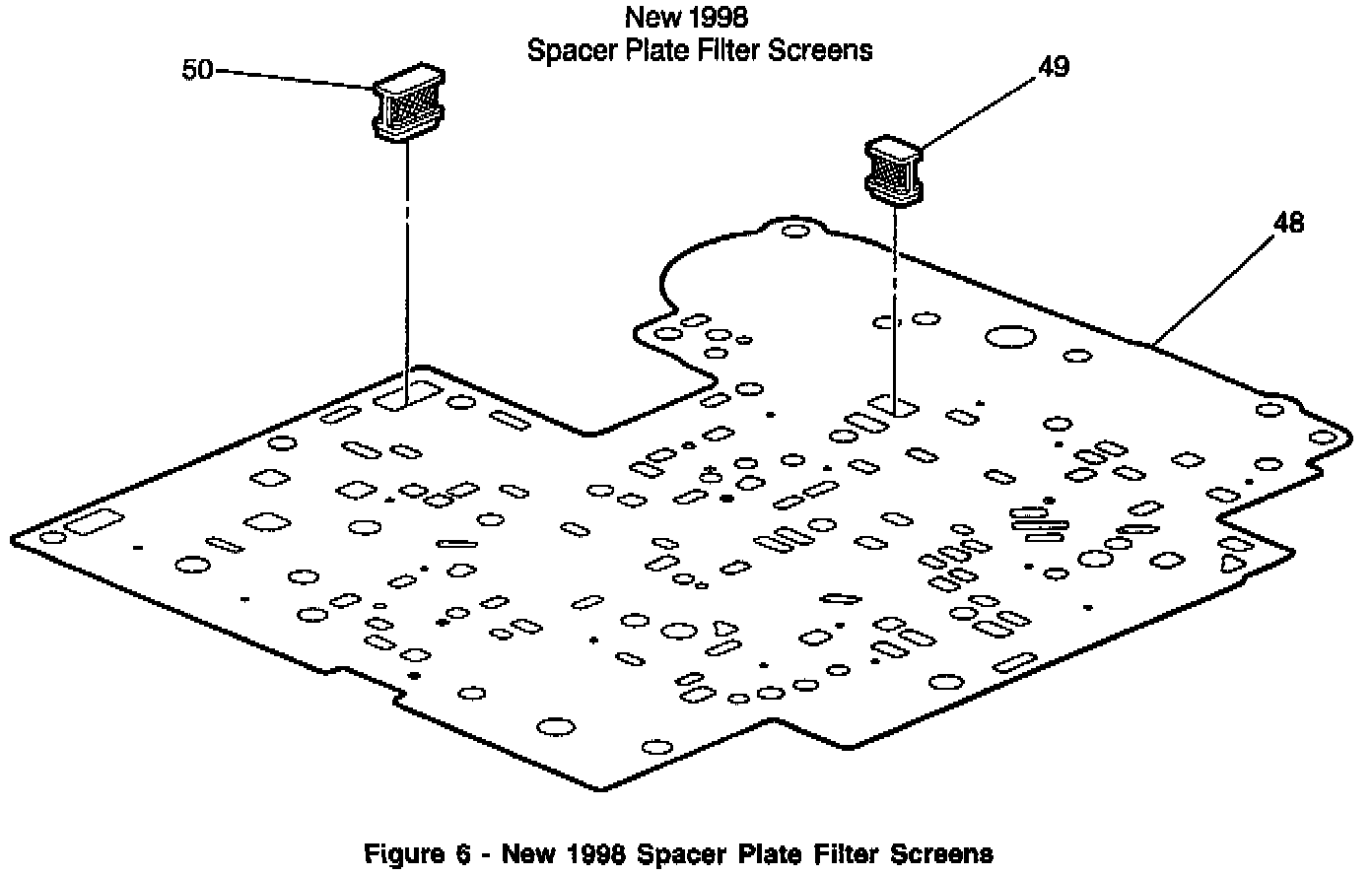 New 1998
Spacer Plate Filter Screens

50

49

48

Figure 6 - New 1998 Spacer Plate Filter Screens