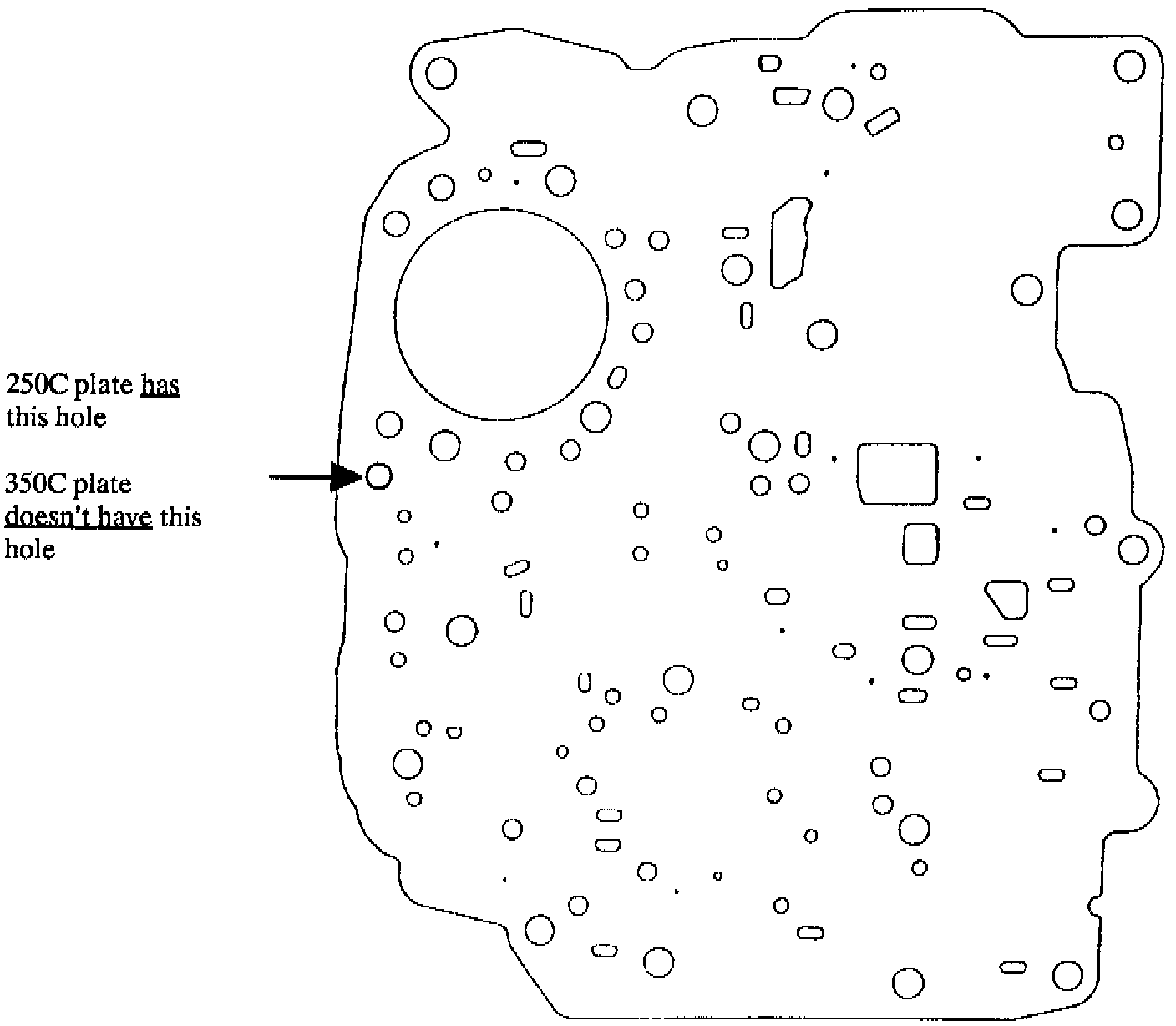 250C plate has this hole

350C plate doesn't have this hole