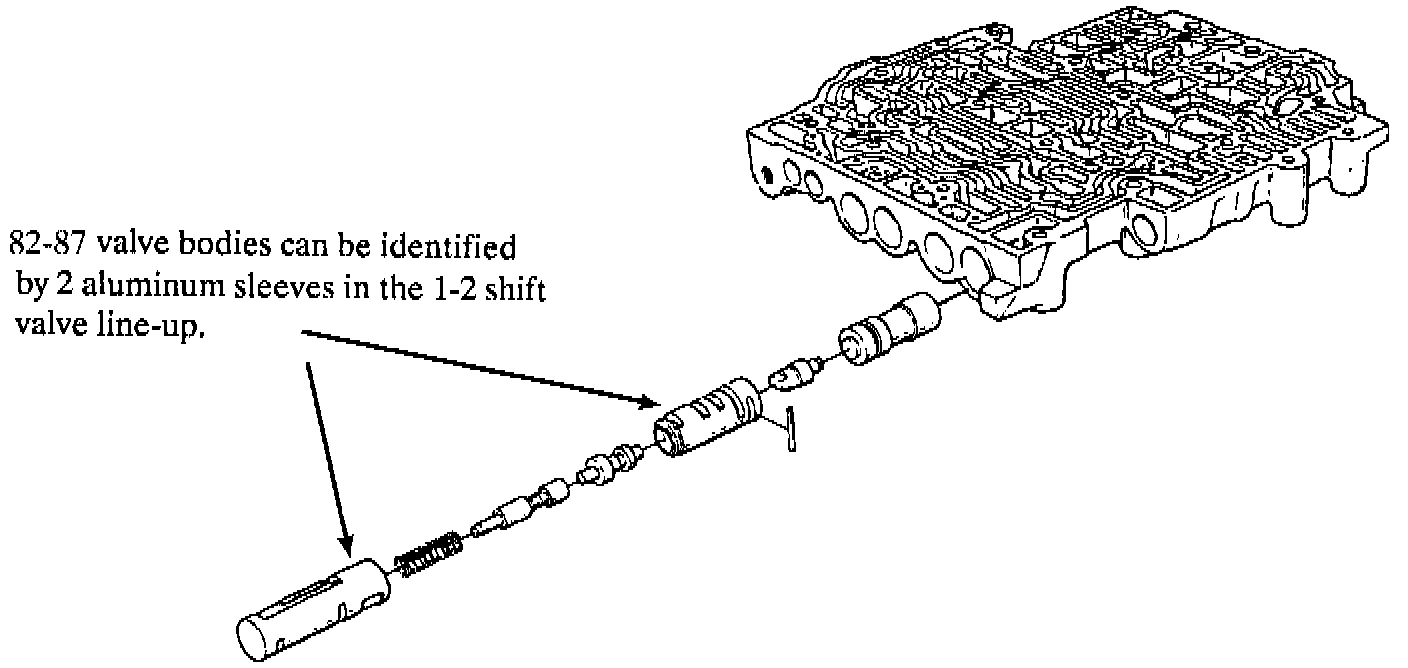 82-87 valve bodies can be identified by 2 aluminum sleeves in the 1-2 shift valve line-up.