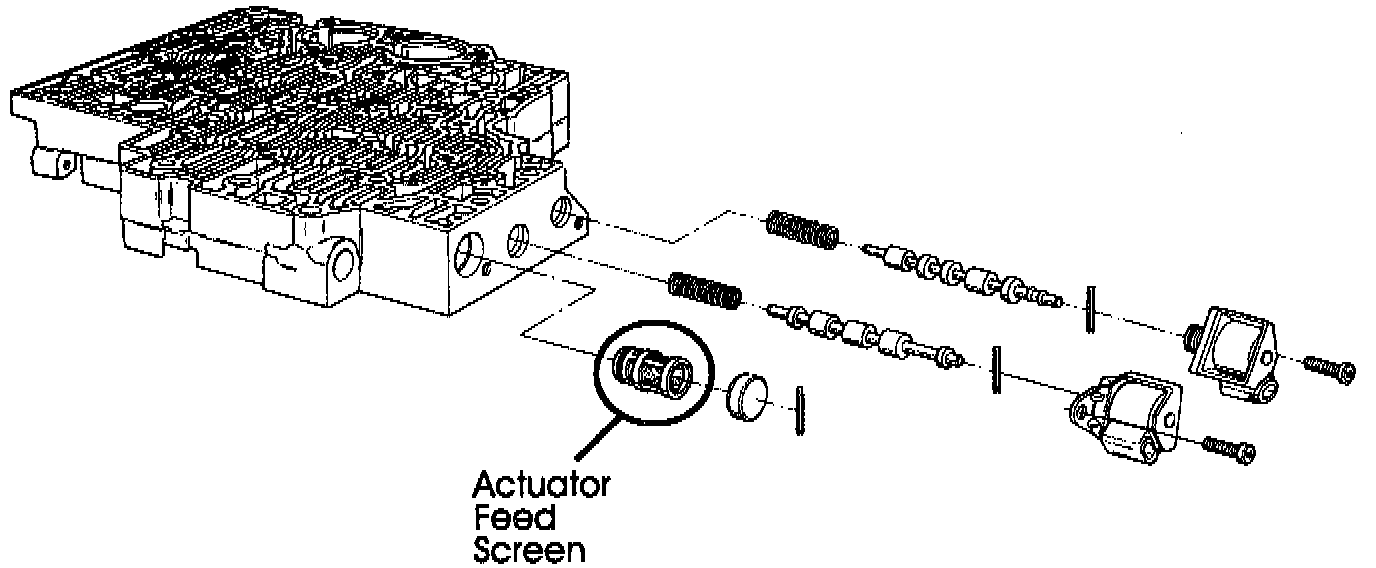 Actuator
Feed
Screen