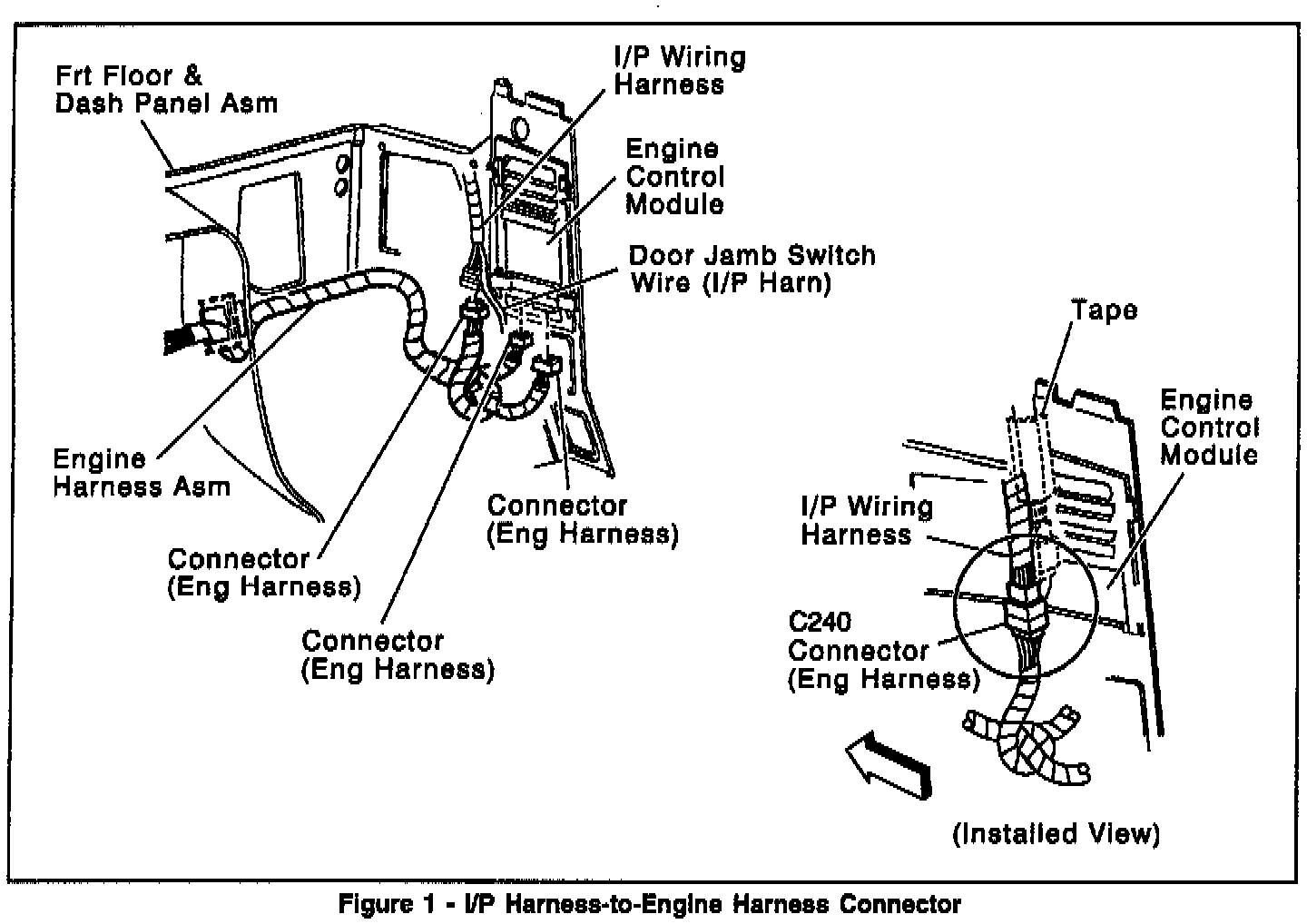 Frt Floor & Dash Panel Asm

I/P Wiring Harness

Engine Control Module

Door Jamb Switch Wire (I/P Harn)

Engine Harness Asm

Connector (Eng Harness)

Connector (Eng Harness)

Connector (Eng Harness)

Tape

Engine Control Module

I/P Wiring Harness

C240 Connector (Eng Harness)

(Installed View)

Figure 1 - I/P Harness-to-Engine Harness Connector