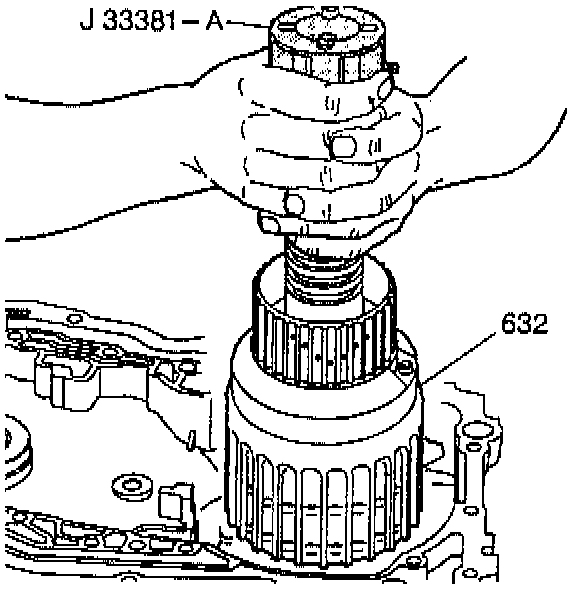 J 33381 – A

632