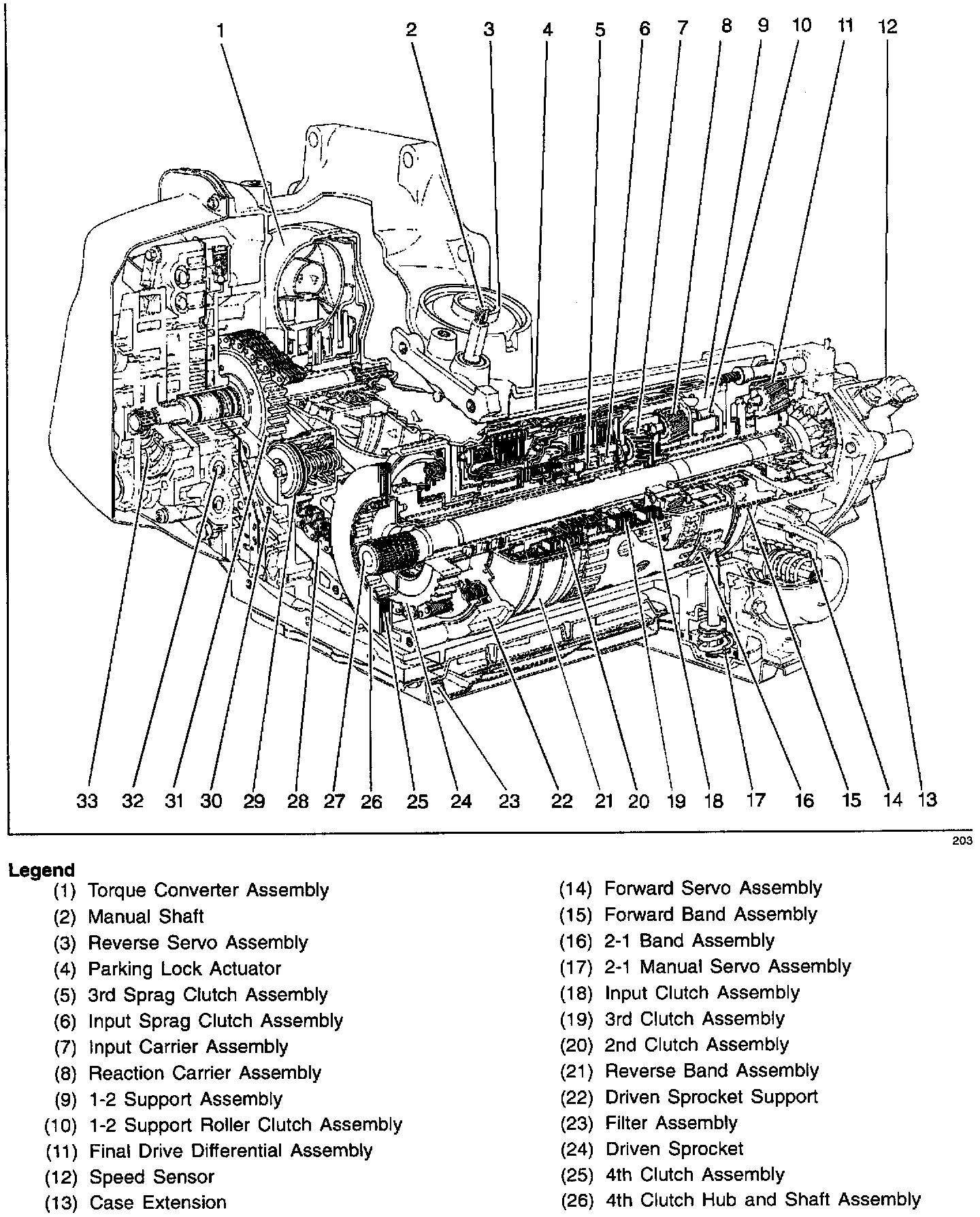 1 2 3 4 5 6 7 8 9 10 11 12

33 32 31 30 29 28 27 26 25 24 23 22 21 20 19 18 17 16 15 14 13

203

Legend
(1) Torque Converter Assembly
(2) Manual Shaft
(3) Reverse Servo Assembly
(4) Parking Lock Actuator
(5) 3rd Sprag Clutch Assembly
(6) Input Sprag Clutch Assembly
(7) Input Carrier Assembly
(8) Reaction Carrier Assembly
(9) 1-2 Support Assembly
(10) 1-2 Support Roller Clutch Assembly
(11) Final Drive Differential Assembly
(12) Speed Sensor
(13) Case Extension

(14) Forward Servo Assembly
(15) Forward Band Assembly
(16) 2-1 Band Assembly
(17) 2-1 Manual Servo Assembly
(18) Input Clutch Assembly
(19) 3rd Clutch Assembly
(20) 2nd Clutch Assembly
(21) Reverse Band Assembly
(22) Driven Sprocket Support
(23) Filter Assembly
(24) Driven Sprocket
(25) 4th Clutch Assembly
(26) 4th Clutch Hub and Shaft Assembly