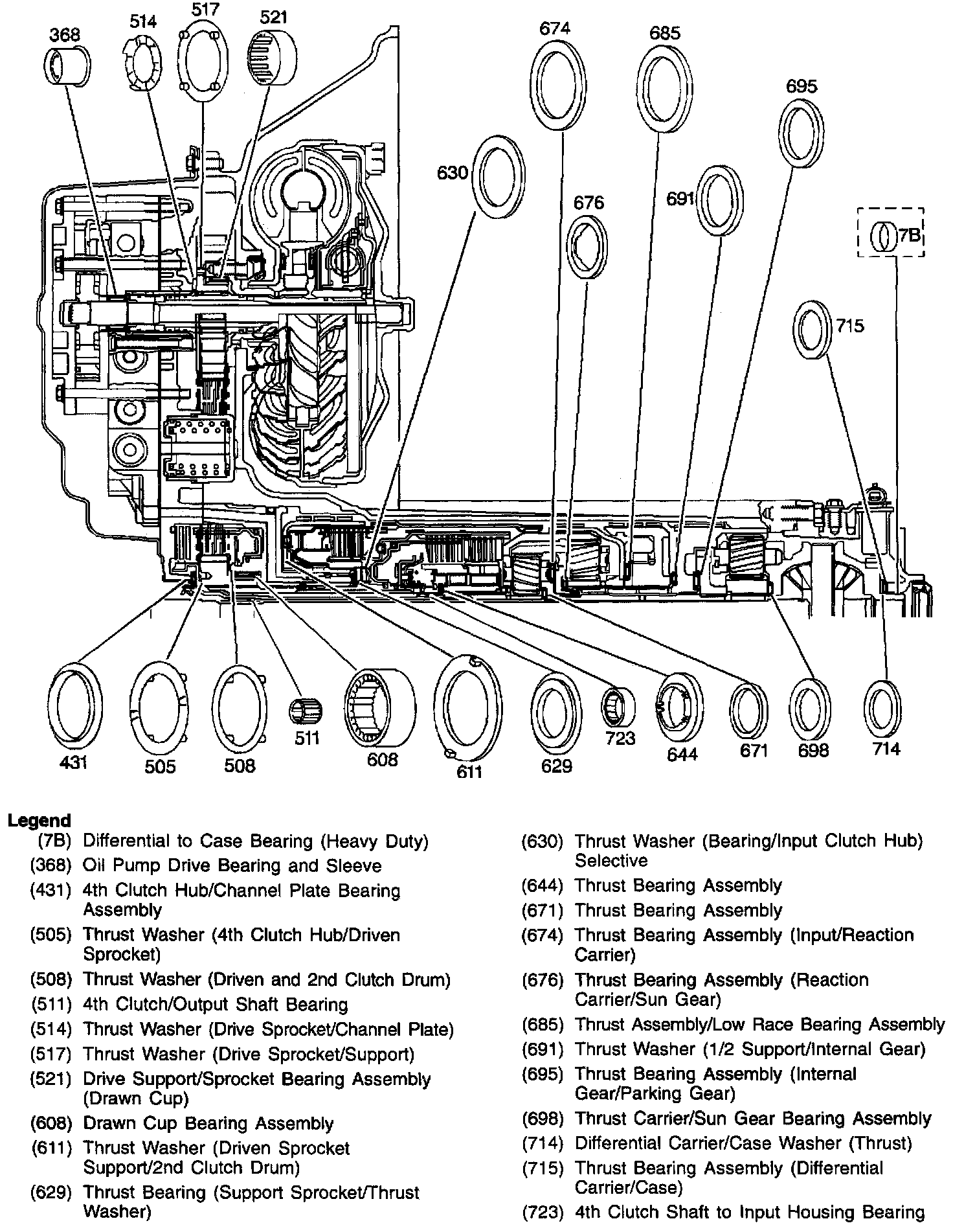 368
514
517
521
674
685
695
630
676
691
7B
715
431
505
508
511
608
611
629
723
644
671
698
714

Legend
(7B) Differential to Case Bearing (Heavy Duty)
(368) Oil Pump Drive Bearing and Sleeve
(431) 4th Clutch Hub/Channel Plate Bearing Assembly
(505) Thrust Washer (4th Clutch Hub/Driven Sprocket)
(508) Thrust Washer (Driven and 2nd Clutch Drum)
(511) 4th Clutch/Output Shaft Bearing
(514) Thrust Washer (Drive Sprocket/Channel Plate)
(517) Thrust Washer (Drive Sprocket/Support)
(521) Drive Support/Sprocket Bearing Assembly (Drawn Cup)
(608) Drawn Cup Bearing Assembly
(611) Thrust Washer (Driven Sprocket Support/2nd Clutch Drum)
(629) Thrust Bearing (Support Sprocket/Thrust Washer)

(630) Thrust Washer (Bearing/Input Clutch Hub) Selective
(644) Thrust Bearing Assembly
(671) Thrust Bearing Assembly
(674) Thrust Bearing Assembly (Input/Reaction Carrier)
(676) Thrust Bearing Assembly (Reaction Carrier/Sun Gear)
(685) Thrust Assembly/Low Race Bearing Assembly
(691) Thrust Washer (1/2 Support/Internal Gear)
(695) Thrust Bearing Assembly (Internal Gear/Parking Gear)
(698) Thrust Carrier/Sun Gear Bearing Assembly
(714) Differential Carrier/Case Washer (Thrust)
(715) Thrust Bearing Assembly (Differential Carrier/Case)
(723) 4th Clutch Shaft to Input Housing Bearing