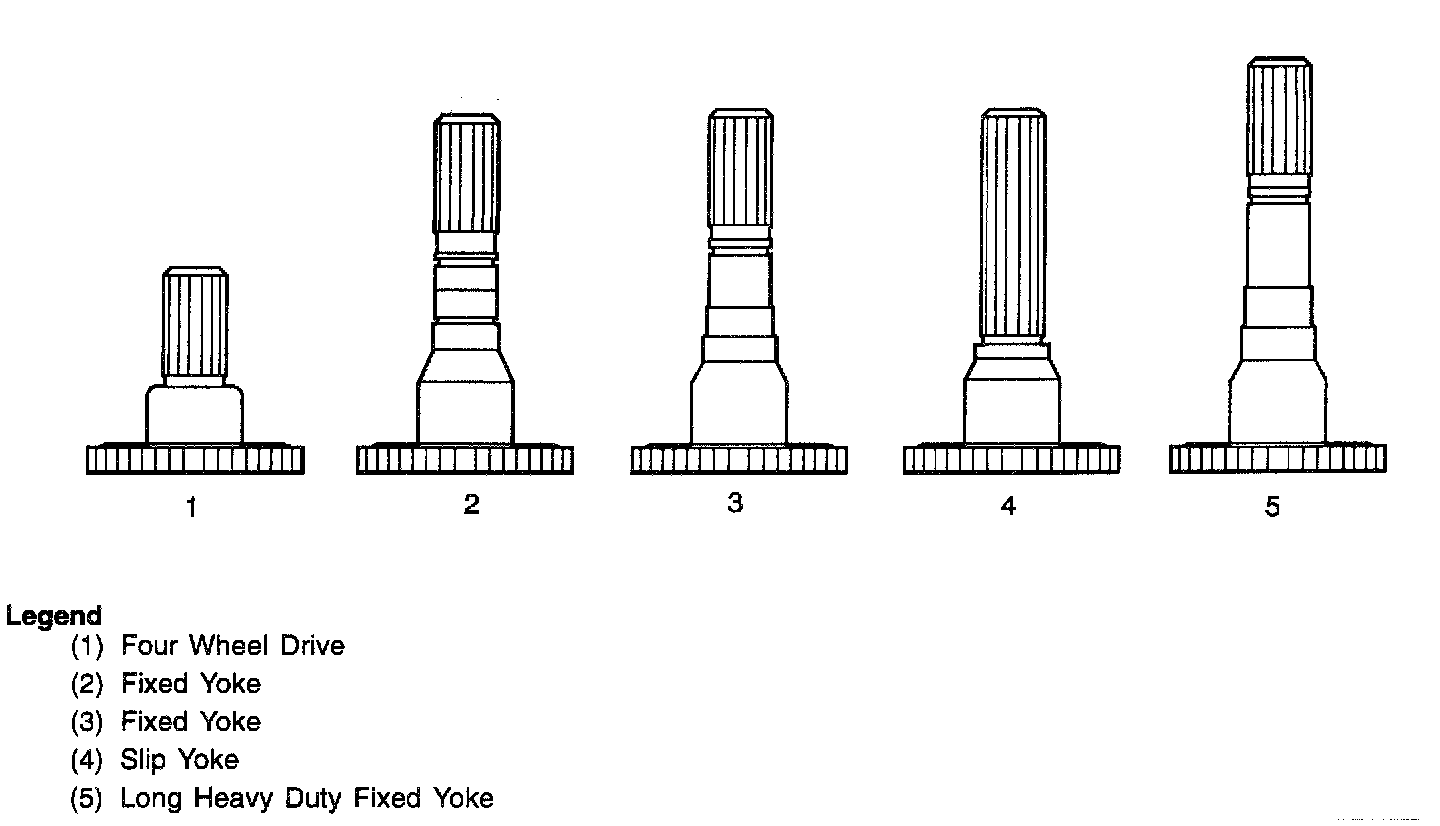 1
2
3
4
5

Legend
(1) Four Wheel Drive
(2) Fixed Yoke
(3) Fixed Yoke
(4) Slip Yoke
(5) Long Heavy Duty Fixed Yoke