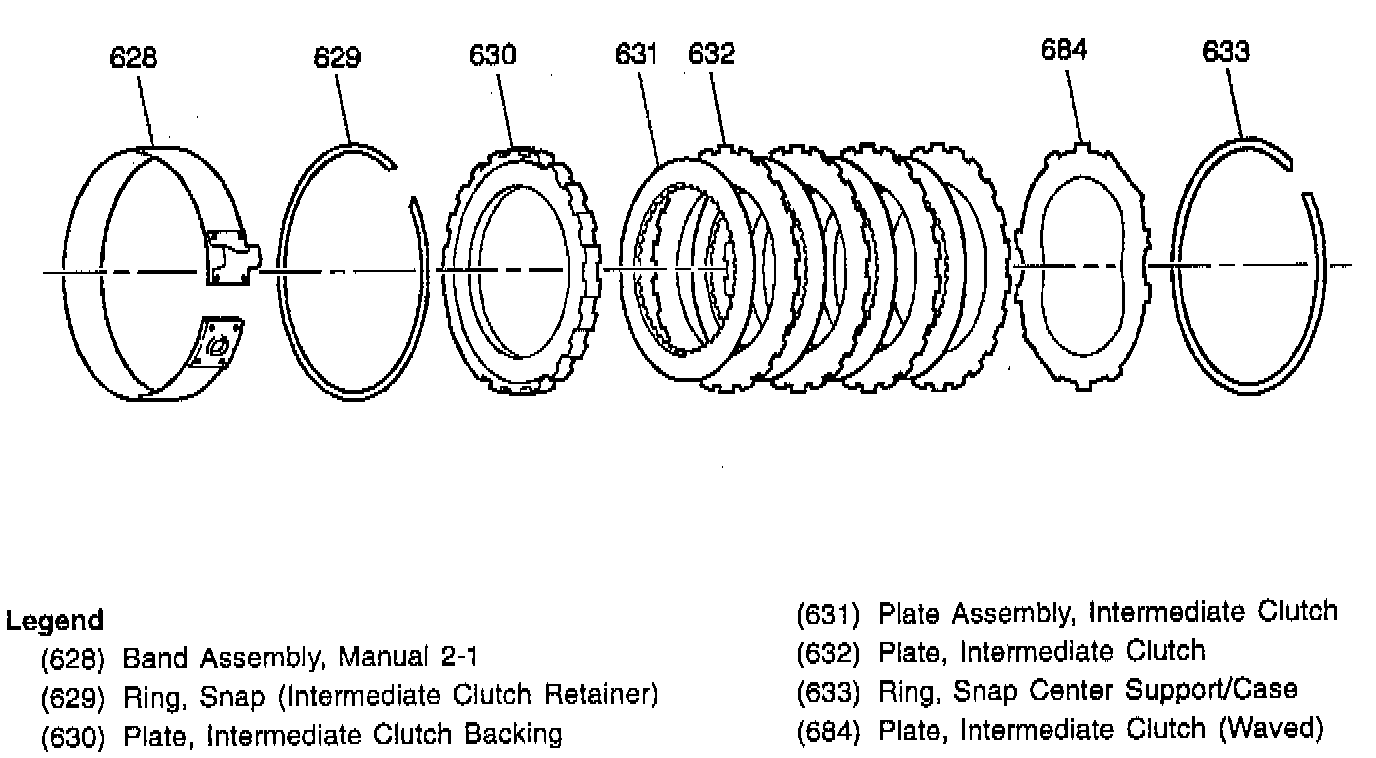 628 629 630 631 632 684 633

Legend
(628) Band Assembly, Manual 2-1
(629) Ring, Snap (Intermediate Clutch Retainer)
(630) Plate, Intermediate Clutch Backing

(631) Plate Assembly, Intermediate Clutch
(632) Plate, Intermediate Clutch
(633) Ring, Snap Center Support/Case
(684) Plate, Intermediate Clutch (Waved)