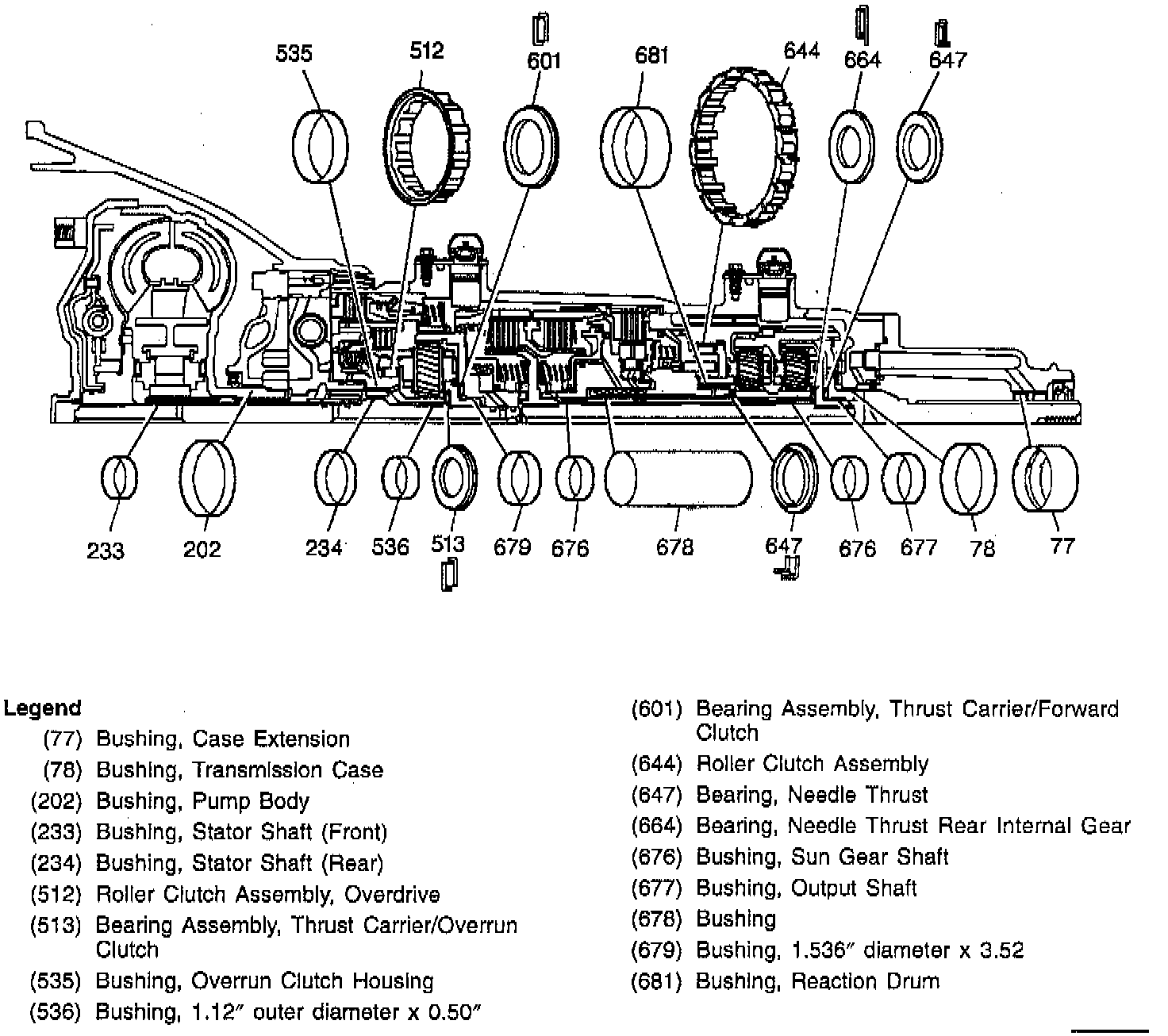 535 512 601 681 644 664 647

233 202 234 536 513 679 676 678 647 676 677 78 77

Legend
(77) Bushing, Case Extension
(78) Bushing, Transmission Case
(202) Bushing, Pump Body
(233) Bushing, Stator Shaft (Front)
(234) Bushing, Stator Shaft (Rear)
(512) Roller Clutch Assembly, Overdrive
(513) Bearing Assembly, Thrust Carrier/Overrun Clutch
(535) Bushing, Overrun Clutch Housing
(536) Bushing, 1.12″ outer diameter x 0.50″

(601) Bearing Assembly, Thrust Carrier/Forward Clutch
(644) Roller Clutch Assembly
(647) Bearing, Needle Thrust
(664) Bearing, Needle Thrust Rear Internal Gear
(676) Bushing, Sun Gear Shaft
(677) Bushing, Output Shaft
(678) Bushing
(679) Bushing, 1.536″ diameter x 3.52
(681) Bushing, Reaction Drum