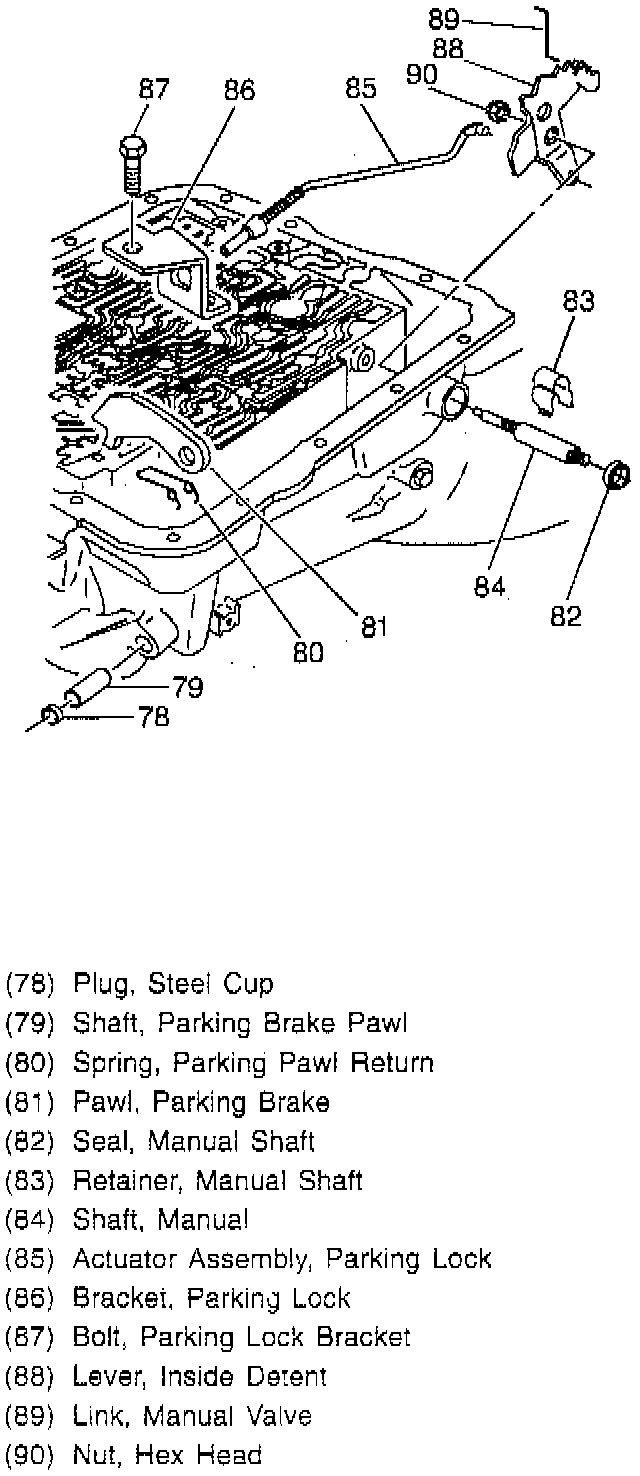 89
88
90
87
86
85
83
84
82
81
80
79
78

(78) Plug, Steel Cup
(79) Shaft, Parking Brake Pawl
(80) Spring, Parking Pawl Return
(81) Pawl, Parking Brake
(82) Seal, Manual Shaft
(83) Retainer, Manual Shaft
(84) Shaft, Manual
(85) Actuator Assembly, Parking Lock
(86) Bracket, Parking Lock
(87) Bolt, Parking Lock Bracket
(88) Lever, Inside Detent
(89) Link, Manual Valve
(90) Nut, Hex Head