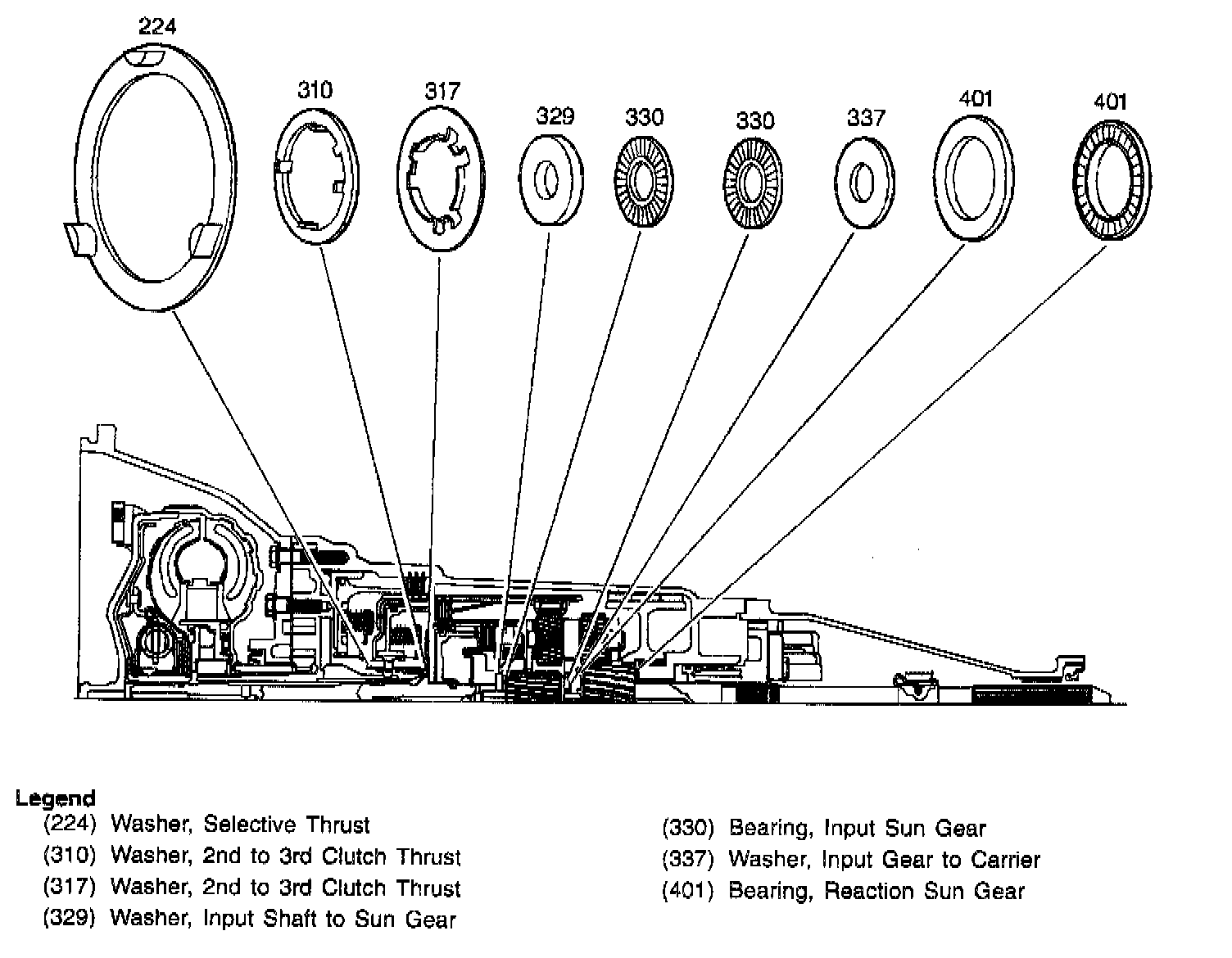 224
310
317
329
330
330
337
401
401

Legend
(224) Washer, Selective Thrust
(310) Washer, 2nd to 3rd Clutch Thrust
(317) Washer, 2nd to 3rd Clutch Thrust
(329) Washer, Input Shaft to Sun Gear

(330) Bearing, Input Sun Gear
(337) Washer, Input Gear to Carrier
(401) Bearing, Reaction Sun Gear