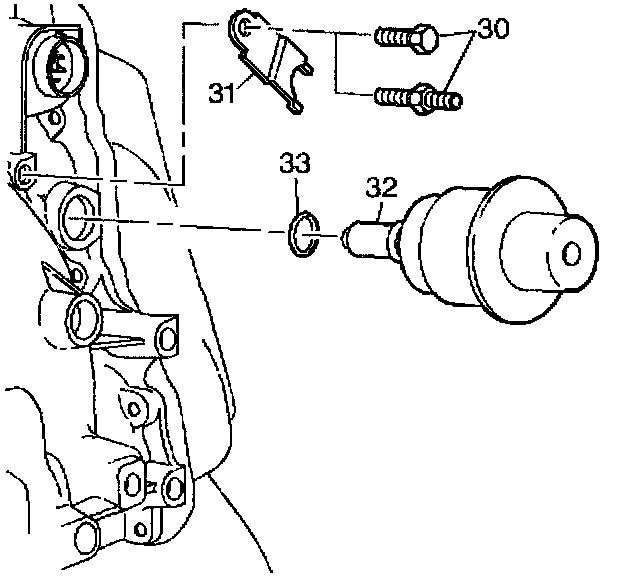 30
31
33
32