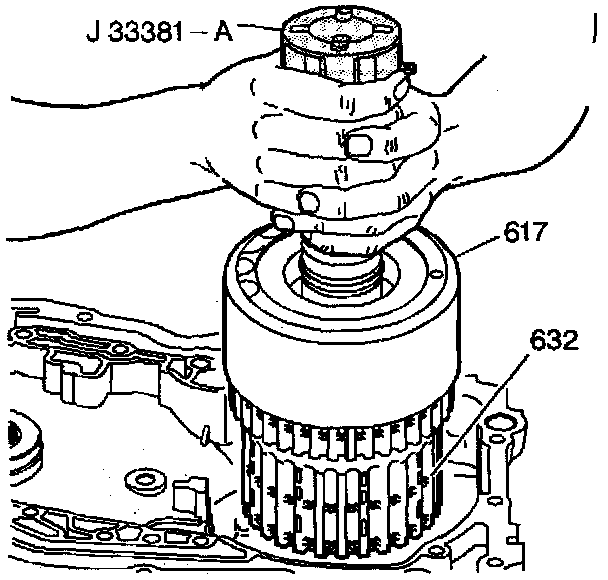 J 33381 – A

617

632