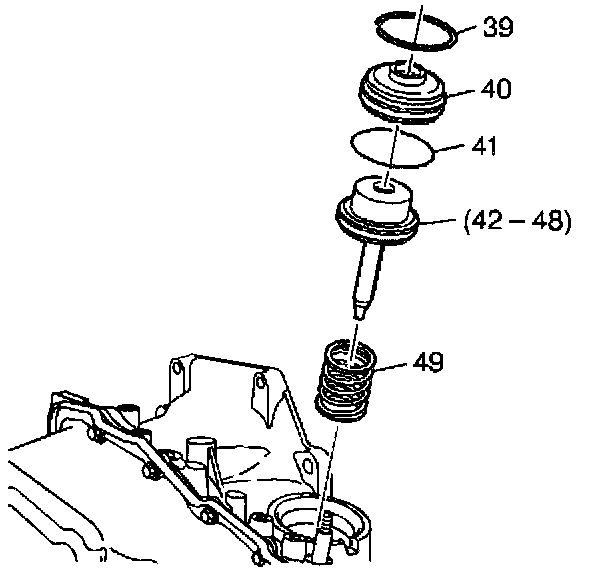 39
40
41
(42 – 48)
49