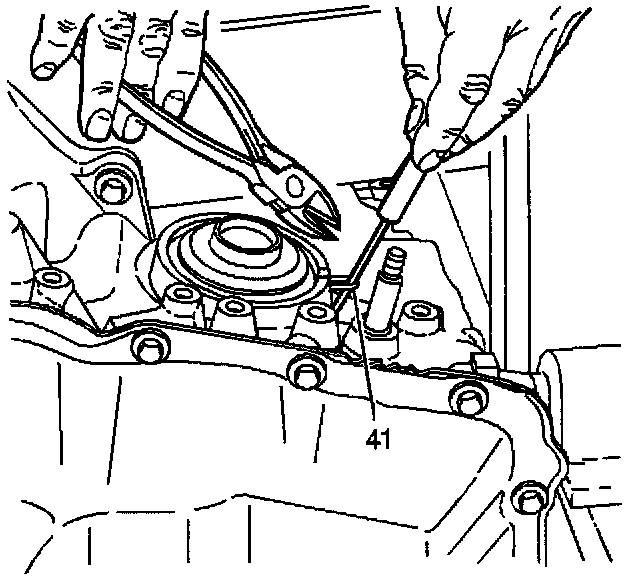 41