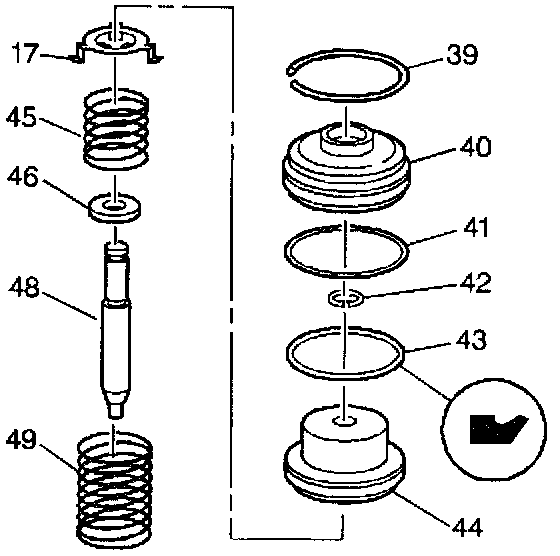 17
45
46
48
49
39
40
41
42
43
44