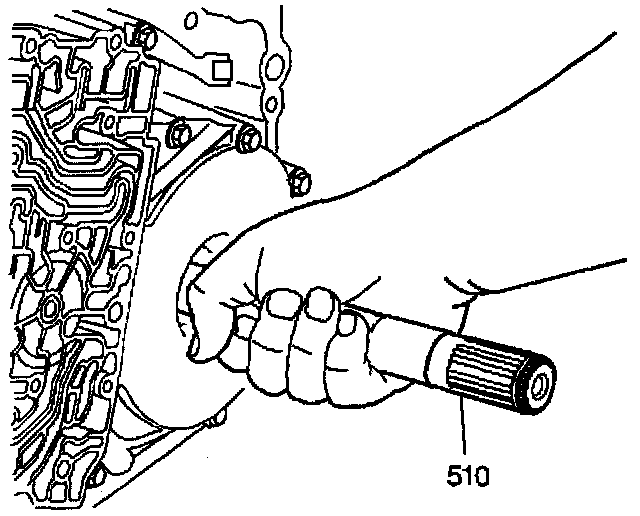 510