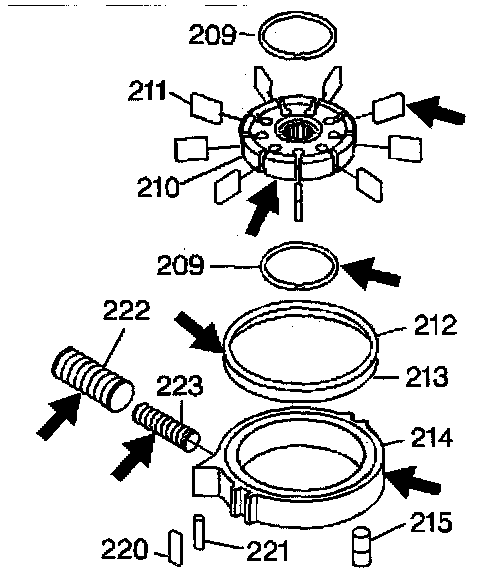 209
211
210
209
222
212
213
223
214
215
220
221