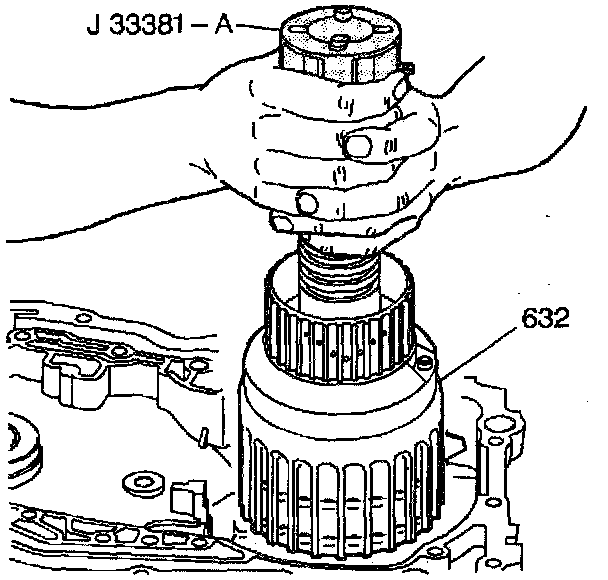 J 33381 – A

632