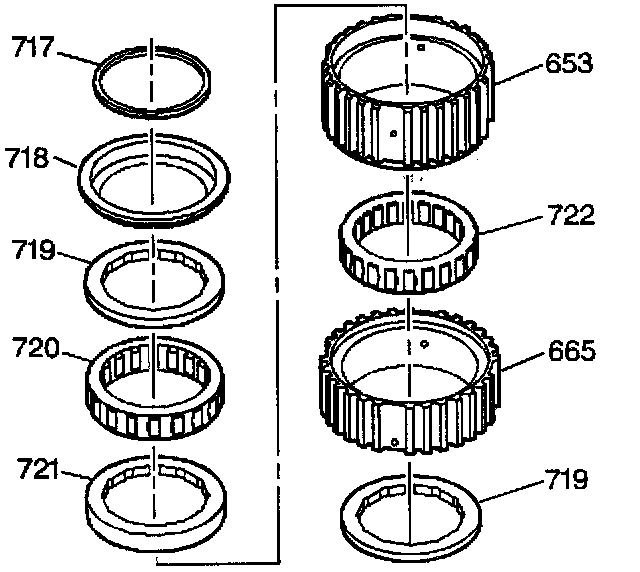 717
718
719
720
721
653
722
665
719