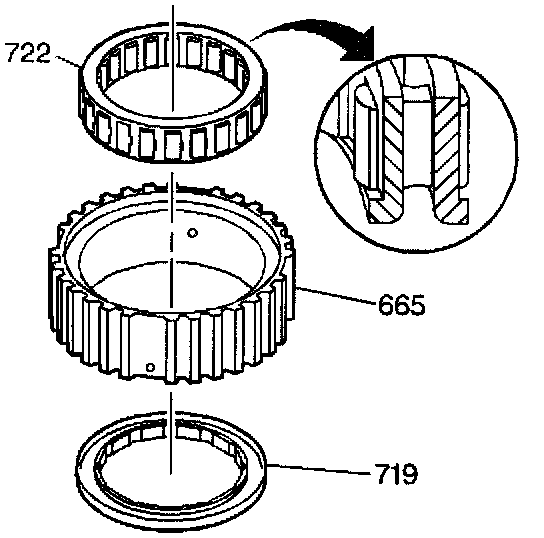 722
665
719