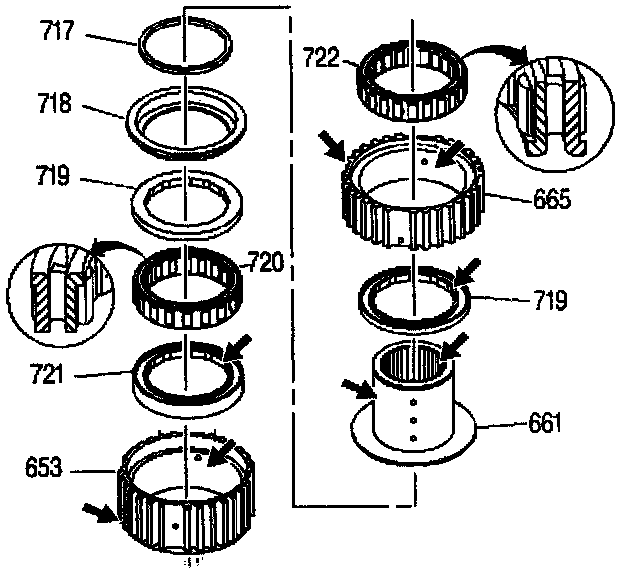 717
718
719
720
721
653
722
665
719
661