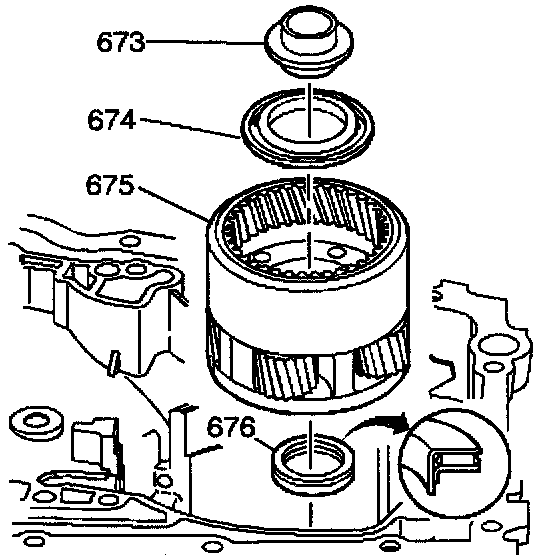 673
674
675
676